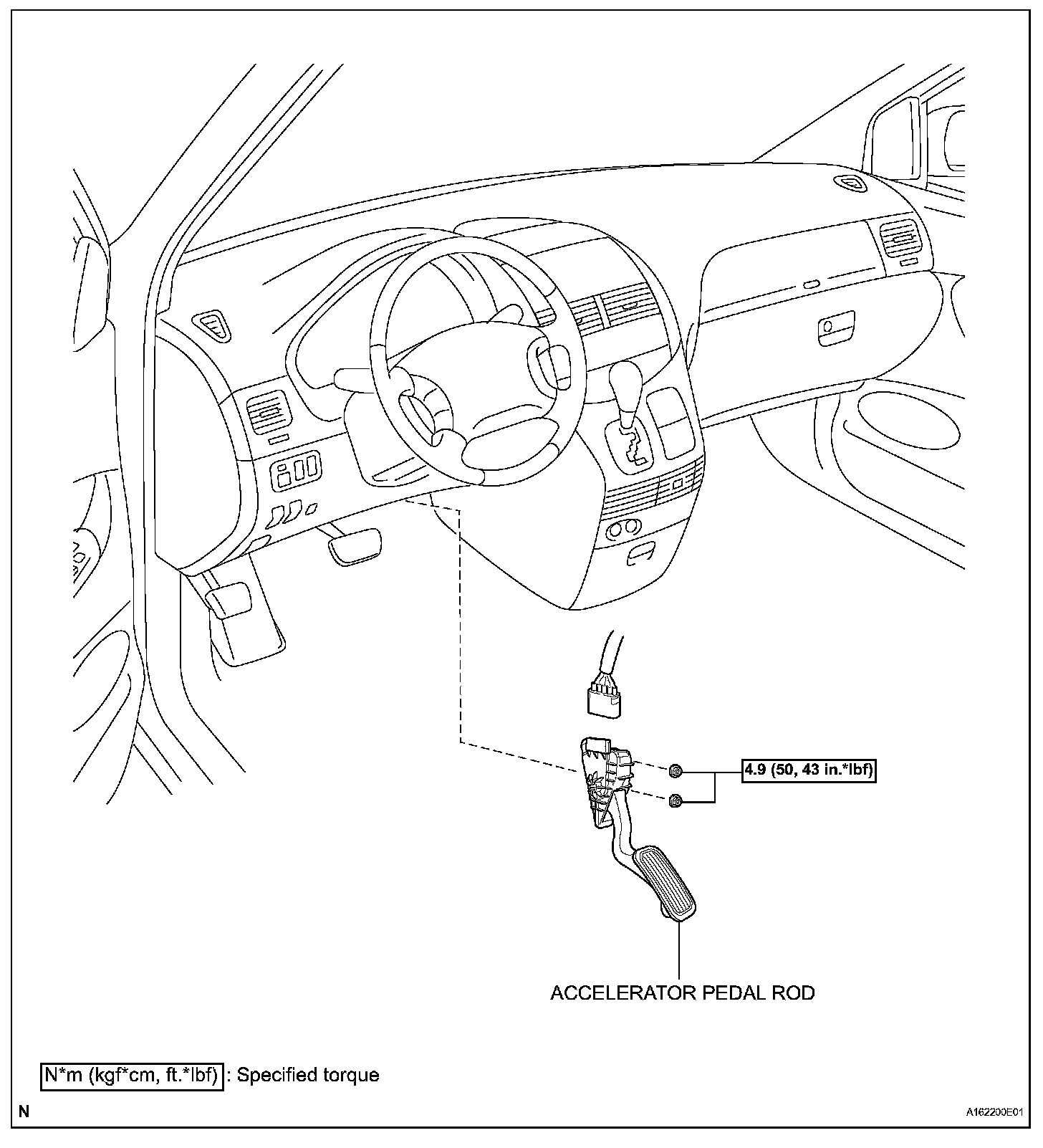 4.9 (50, 43 in.*lbf)

ACCELERATOR PEDAL ROD

N*m (kgf*cm, ft.*lbf) : Specified torque

N

A162200E01