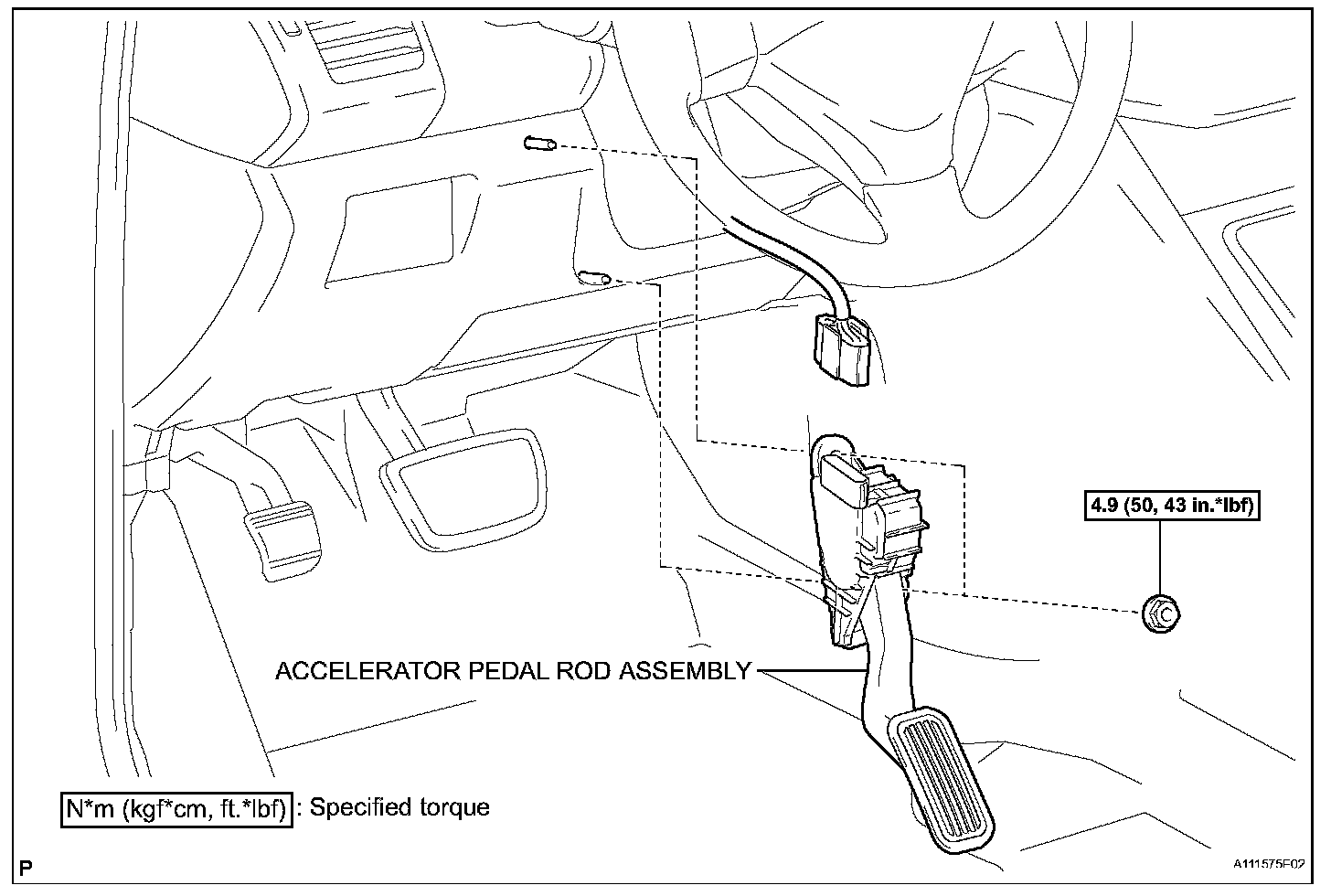 4.9 (50, 43 in.*lbf)

ACCELERATOR PEDAL ROD ASSEMBLY

N*m (kgf*cm, ft.*lbf) : Specified torque

P

A111575E02