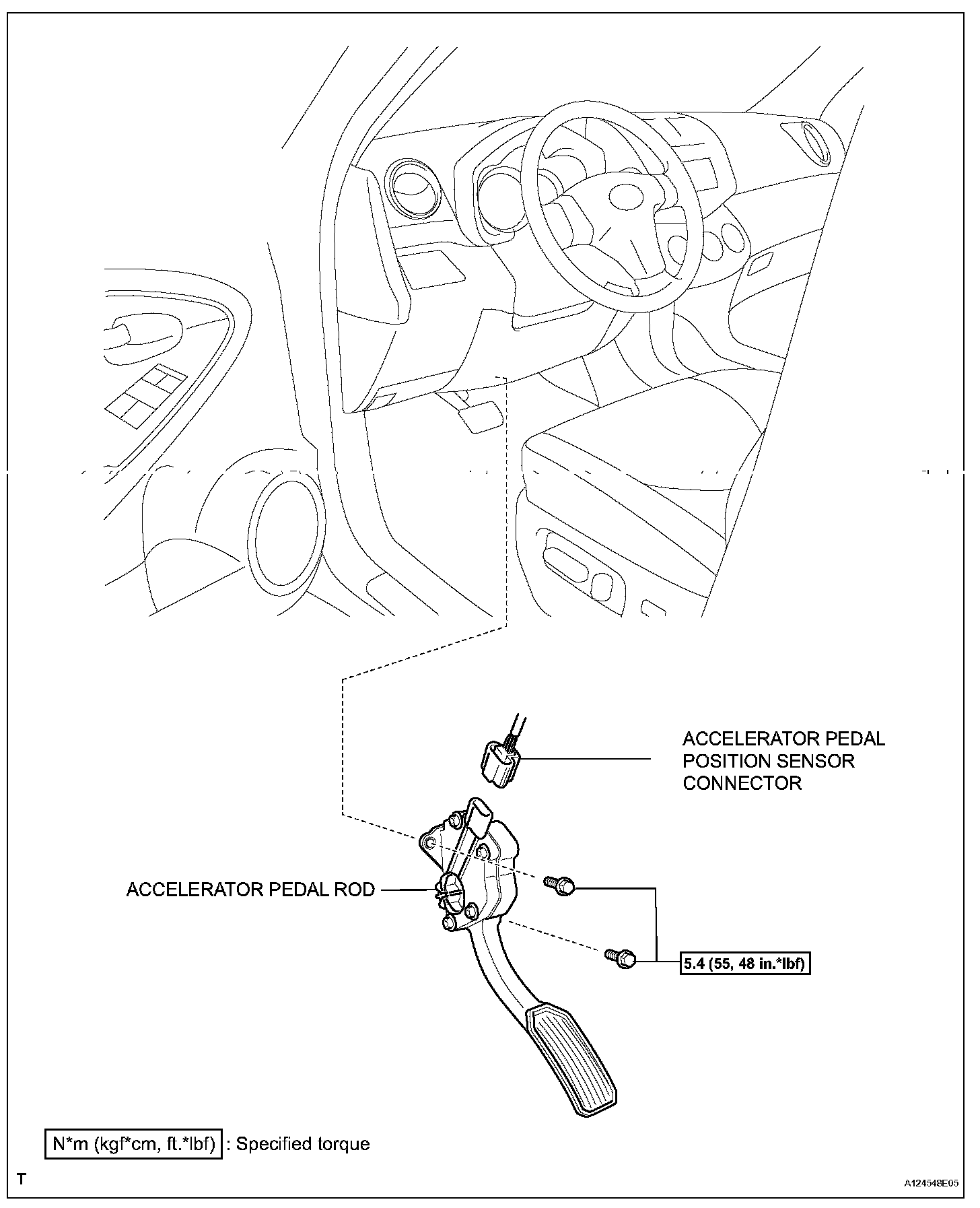 ACCELERATOR PEDAL POSITION SENSOR CONNECTOR

ACCELERATOR PEDAL ROD

5.4 (55, 48 in.*lbf)

N*m (kgf*cm, ft.*lbf) : Specified torque

T

A124548E05