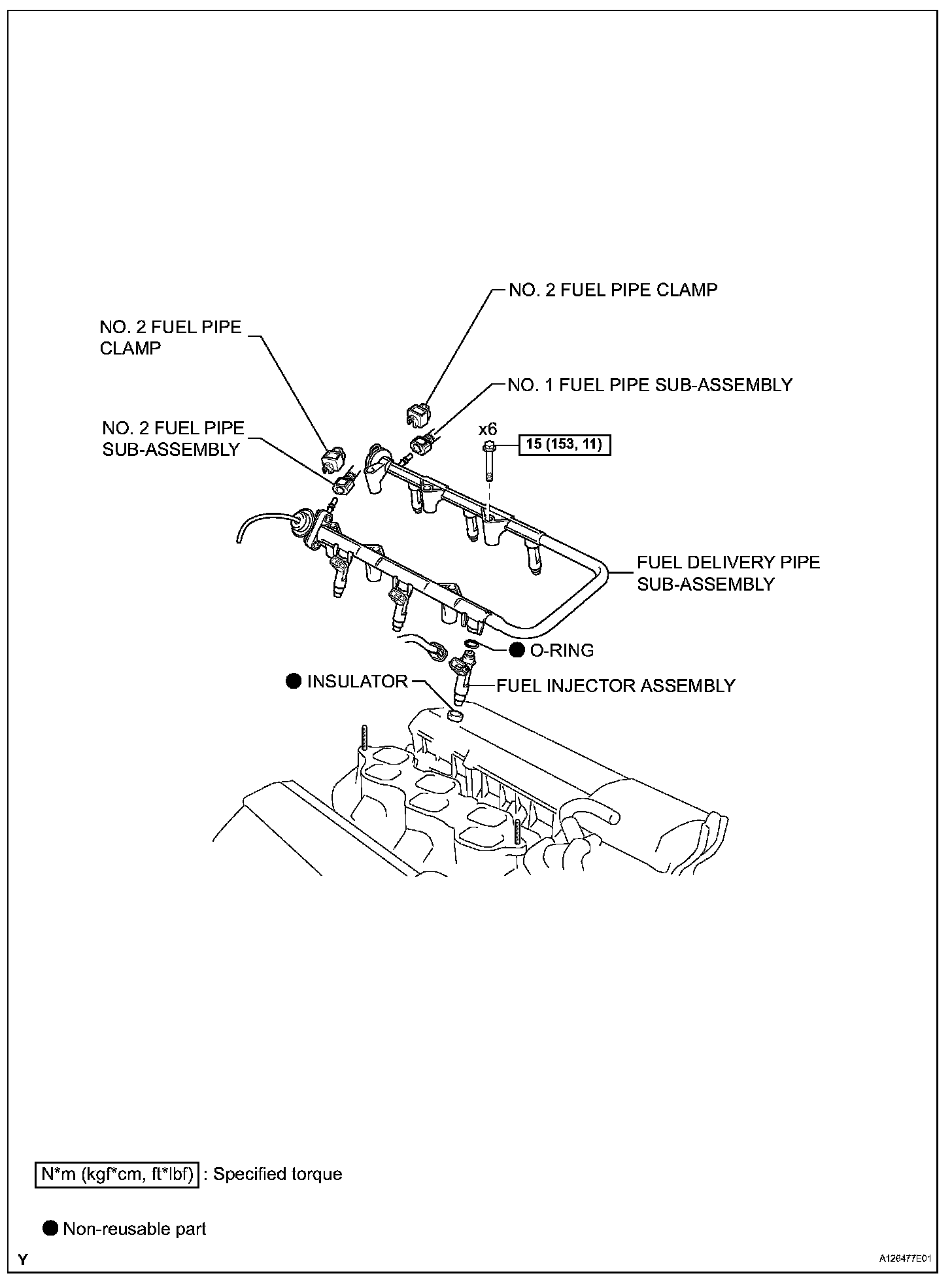 NO. 2 FUEL PIPE CLAMP

NO. 2 FUEL PIPE CLAMP

NO. 1 FUEL PIPE SUB-ASSEMBLY

NO. 2 FUEL PIPE SUB-ASSEMBLY

x6

15 (153, 11)

FUEL DELIVERY PIPE SUB-ASSEMBLY

● O-RING

● INSULATOR

FUEL INJECTOR ASSEMBLY

N*m (kgf*cm, ft*lbf) : Specified torque

● Non-reusable part

Y

A126477E01