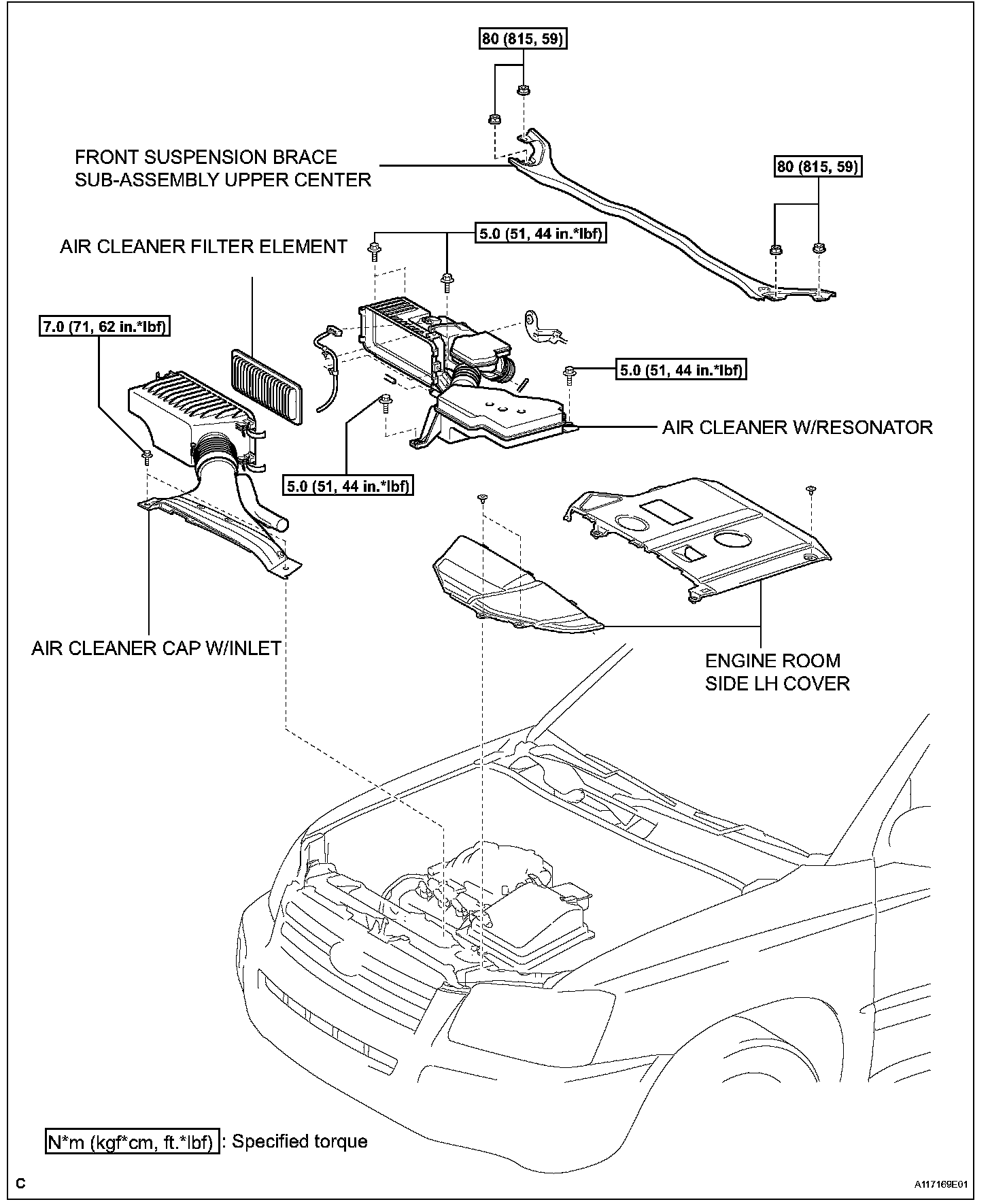 80 (815, 59)

FRONT SUSPENSION BRACE SUB-ASSEMBLY UPPER CENTER

80 (815, 59)

AIR CLEANER FILTER ELEMENT

5.0 (51, 44 in.*lbf)

7.0 (71, 62 in.*lbf)

5.0 (51, 44 in.*lbf)

AIR CLEANER W/RESONATOR

5.0 (51, 44 in.*lbf)

AIR CLEANER CAP W/INLET

ENGINE ROOM SIDE LH COVER

N*m (kgf*cm, ft.*lbf) : Specified torque

C

A117169E01