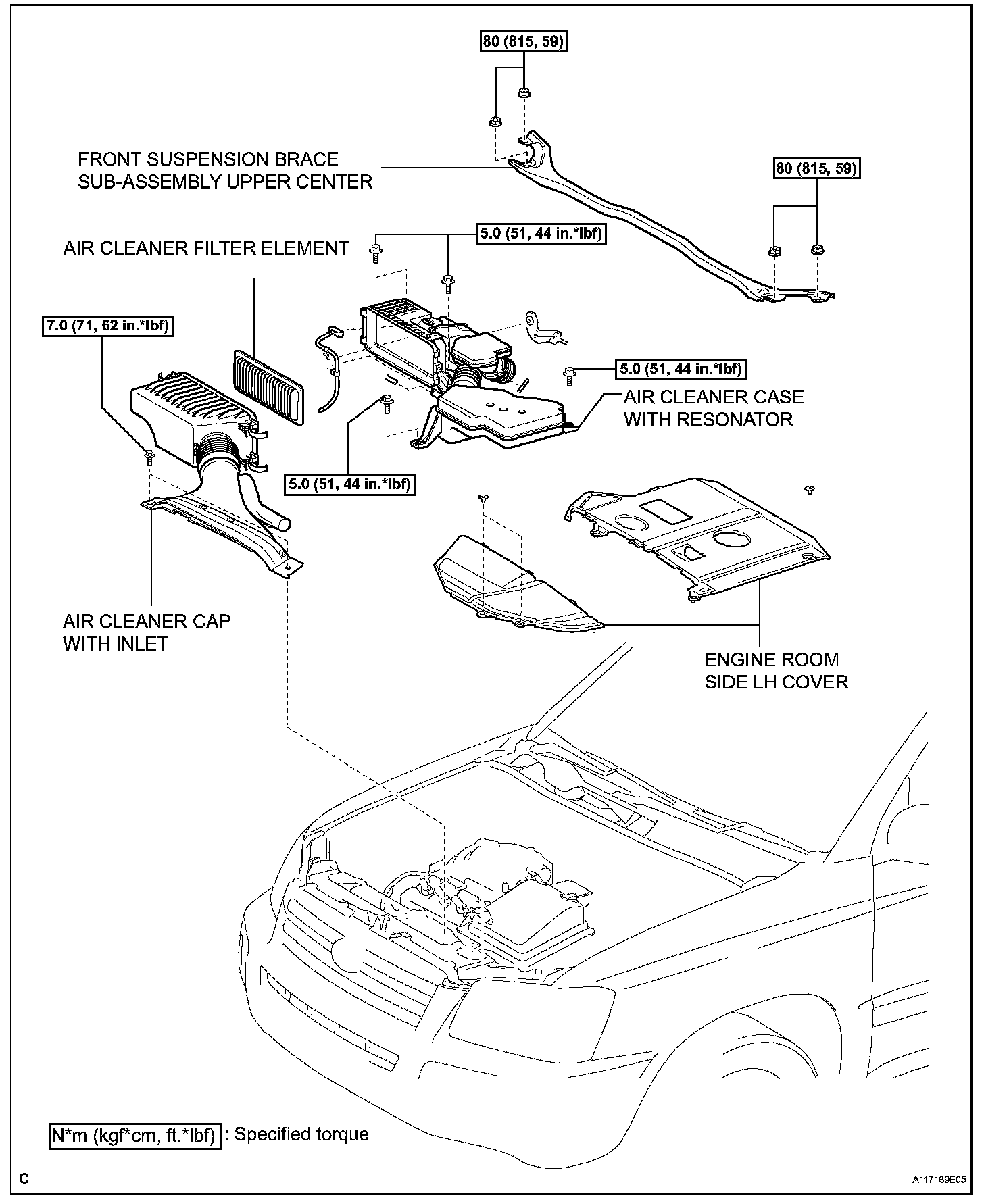 80 (815, 59)

FRONT SUSPENSION BRACE SUB-ASSEMBLY UPPER CENTER

80 (815, 59)

AIR CLEANER FILTER ELEMENT

5.0 (51, 44 in.*lbf)

7.0 (71, 62 in.*lbf)

5.0 (51, 44 in.*lbf)

AIR CLEANER CASE WITH RESONATOR

5.0 (51, 44 in.*lbf)

AIR CLEANER CAP WITH INLET

ENGINE ROOM SIDE LH COVER

N*m (kgf*cm, ft.*lbf) : Specified torque

C

A117169E05