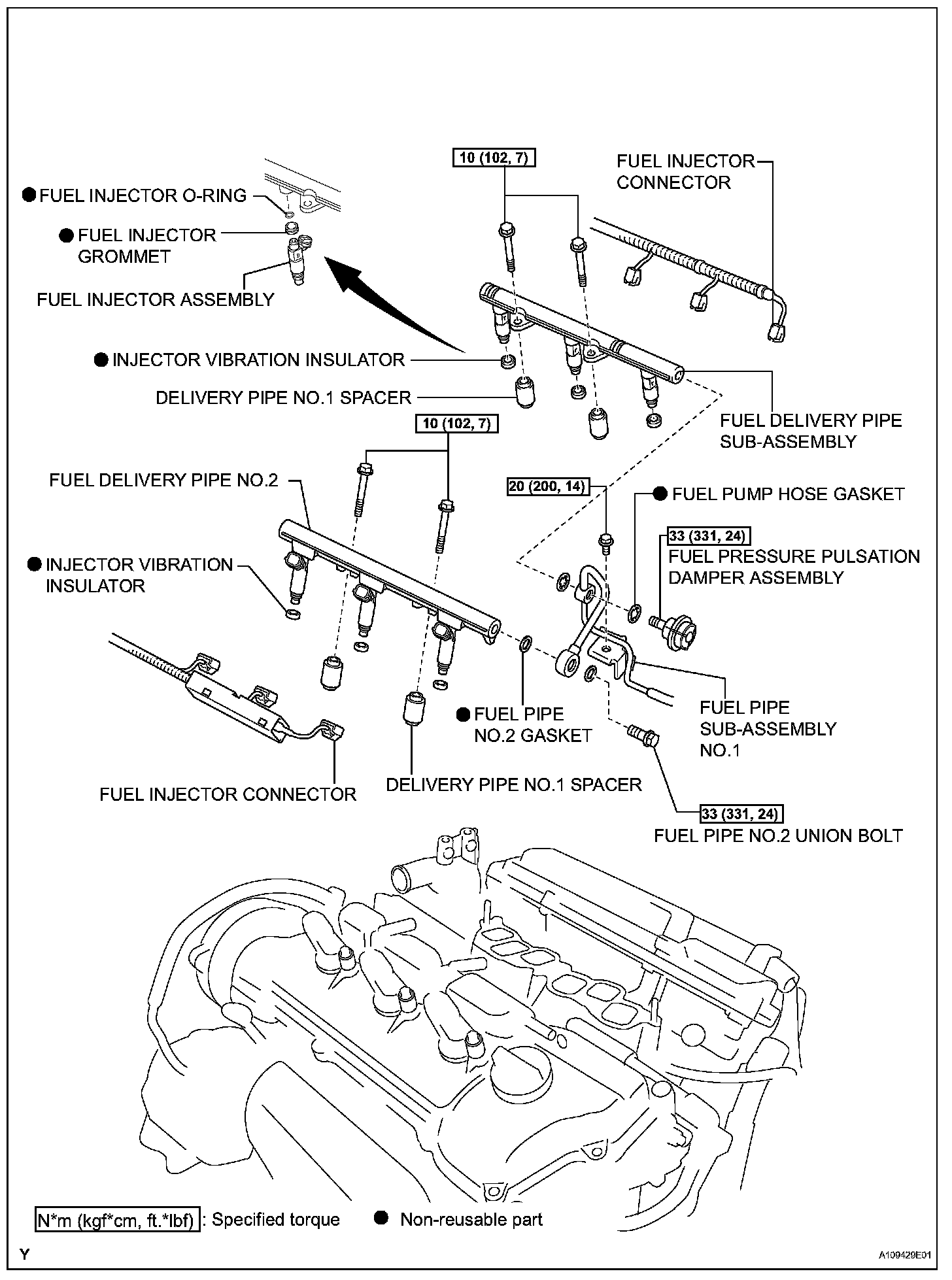 10 (102, 7)

FUEL INJECTOR CONNECTOR

● FUEL INJECTOR O-RING

● FUEL INJECTOR GROMMET

FUEL INJECTOR ASSEMBLY

● INJECTOR VIBRATION INSULATOR

DELIVERY PIPE NO.1 SPACER

FUEL DELIVERY PIPE SUB-ASSEMBLY

10 (102, 7)

FUEL DELIVERY PIPE NO.2

20 (200, 14)

● FUEL PUMP HOSE GASKET

33 (331, 24)

FUEL PRESSURE PULSATION DAMPER ASSEMBLY

● INJECTOR VIBRATION INSULATOR

● FUEL PIPE NO.2 GASKET

FUEL PIPE SUB-ASSEMBLY NO.1

FUEL INJECTOR CONNECTOR

DELIVERY PIPE NO.1 SPACER

33 (331, 24)

FUEL PIPE NO.2 UNION BOLT

N*m (kgf*cm, ft.*lbf) : Specified torque ● Non-reusable part

Y

A109429E01