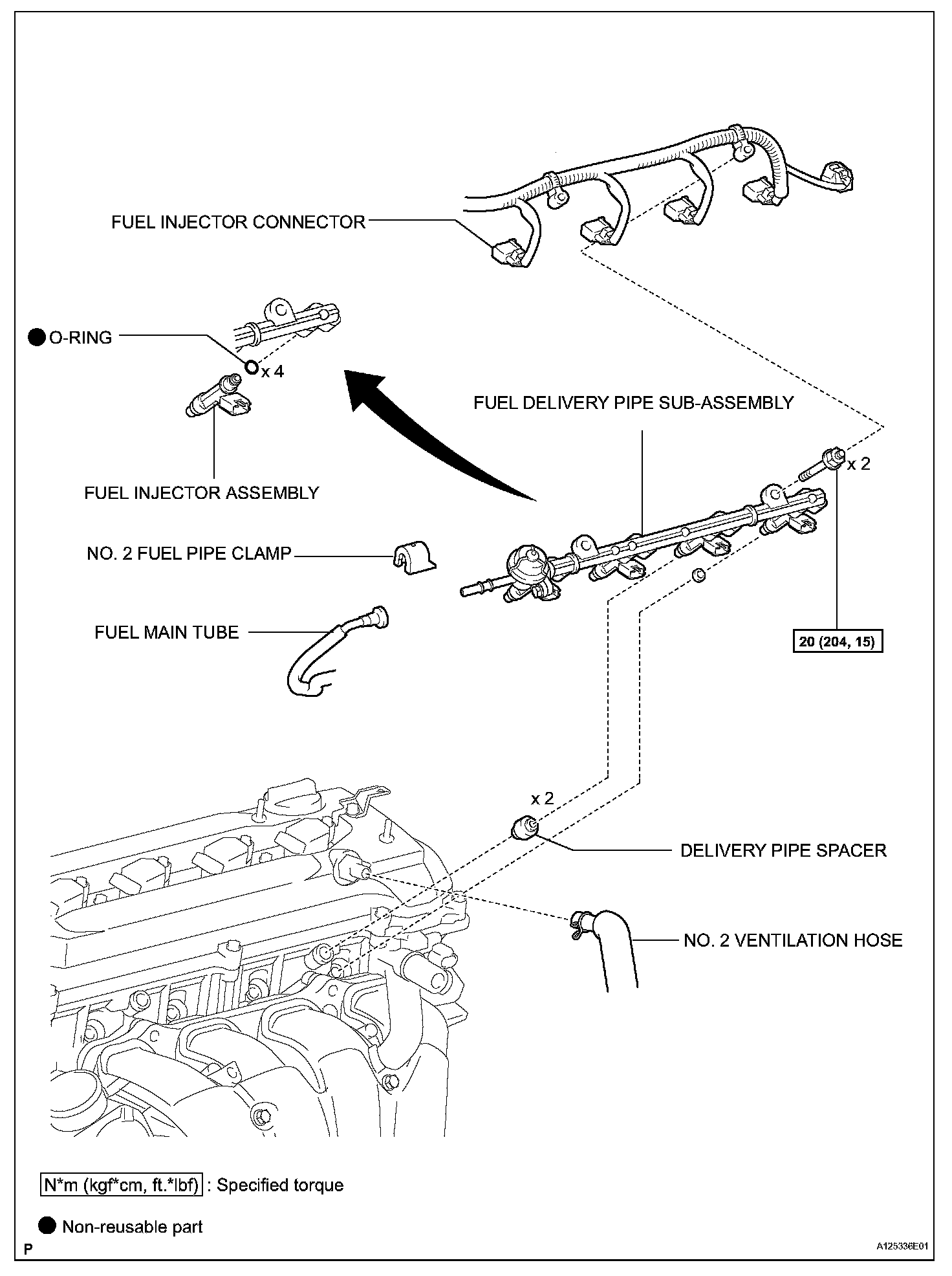 FUEL INJECTOR CONNECTOR

O-RING

x 4

FUEL DELIVERY PIPE SUB-ASSEMBLY

x 2

FUEL INJECTOR ASSEMBLY

NO. 2 FUEL PIPE CLAMP

FUEL MAIN TUBE

20 (204, 15)

x 2

DELIVERY PIPE SPACER

NO. 2 VENTILATION HOSE

N*m (kgf*cm, ft.*lbf) : Specified torque

Non-reusable part

P

A125336E01