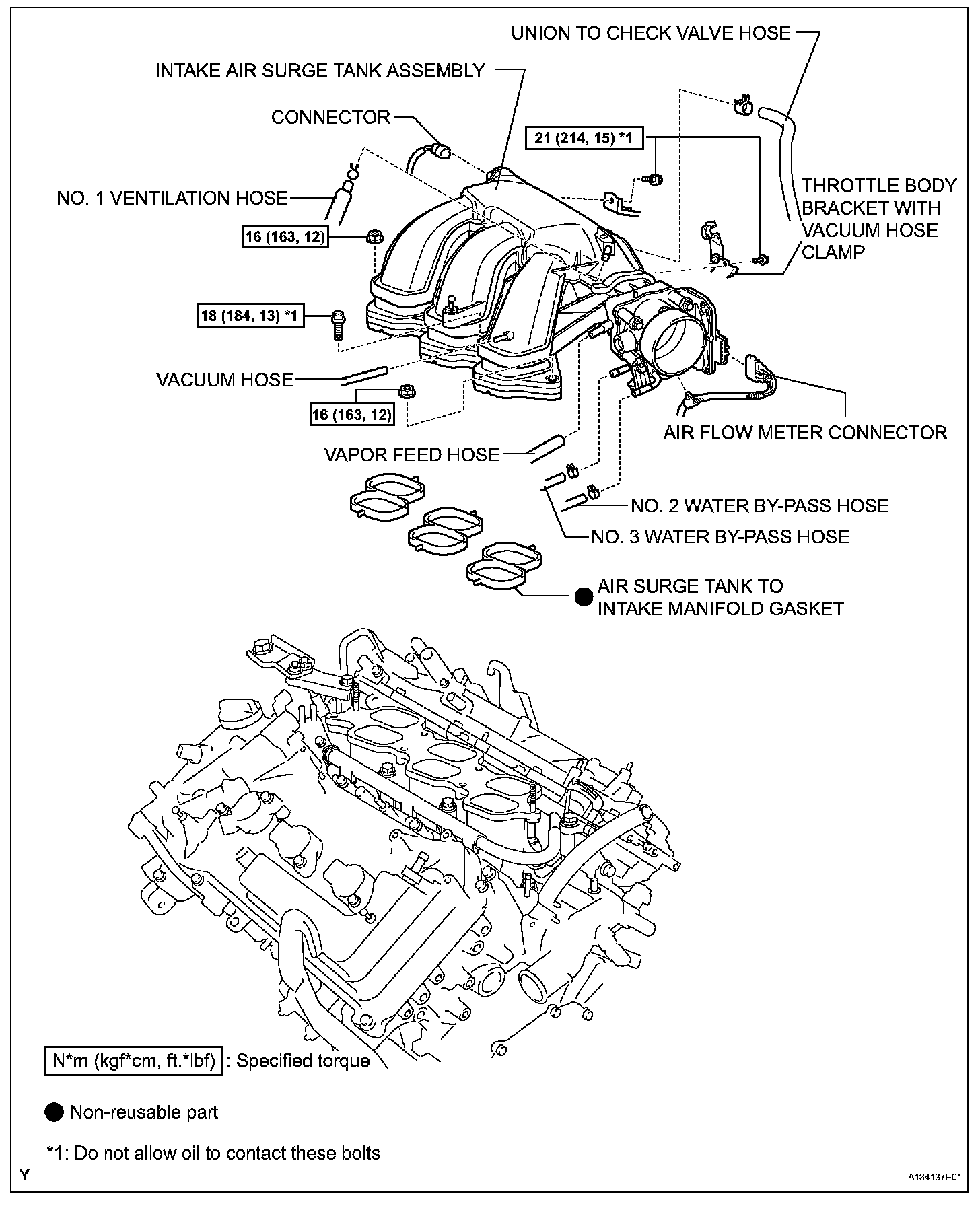 UNION TO CHECK VALVE HOSE

INTAKE AIR SURGE TANK ASSEMBLY

CONNECTOR

21 (214, 15) *1

NO. 1 VENTILATION HOSE

THROTTLE BODY BRACKET WITH VACUUM HOSE CLAMP

16 (163, 12)

18 (184, 13) *1

VACUUM HOSE

16 (163, 12)

AIR FLOW METER CONNECTOR

VAPOR FEED HOSE

NO. 2 WATER BY-PASS HOSE

NO. 3 WATER BY-PASS HOSE

AIR SURGE TANK TO INTAKE MANIFOLD GASKET

N*m (kgf*cm, ft.*lbf) : Specified torque

Non-reusable part

*1: Do not allow oil to contact these bolts

Y

A134137E01