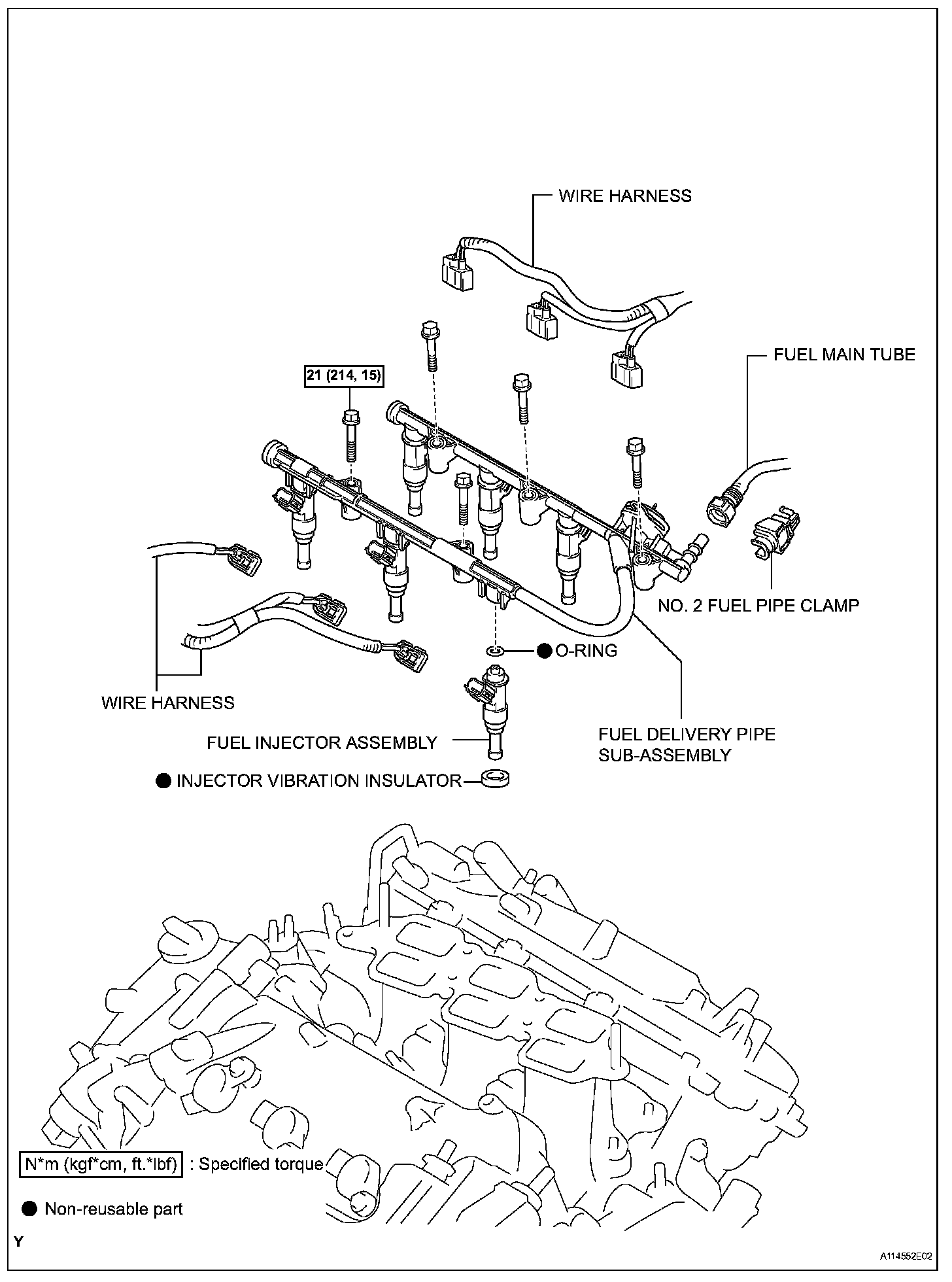 WIRE HARNESS

FUEL MAIN TUBE

21 (214, 15)

NO. 2 FUEL PIPE CLAMP

● O-RING

WIRE HARNESS

FUEL INJECTOR ASSEMBLY

FUEL DELIVERY PIPE SUB-ASSEMBLY

● INJECTOR VIBRATION INSULATOR

N*m (kgf*cm, ft.*lbf) : Specified torque

● Non-reusable part

Y

A114552E02