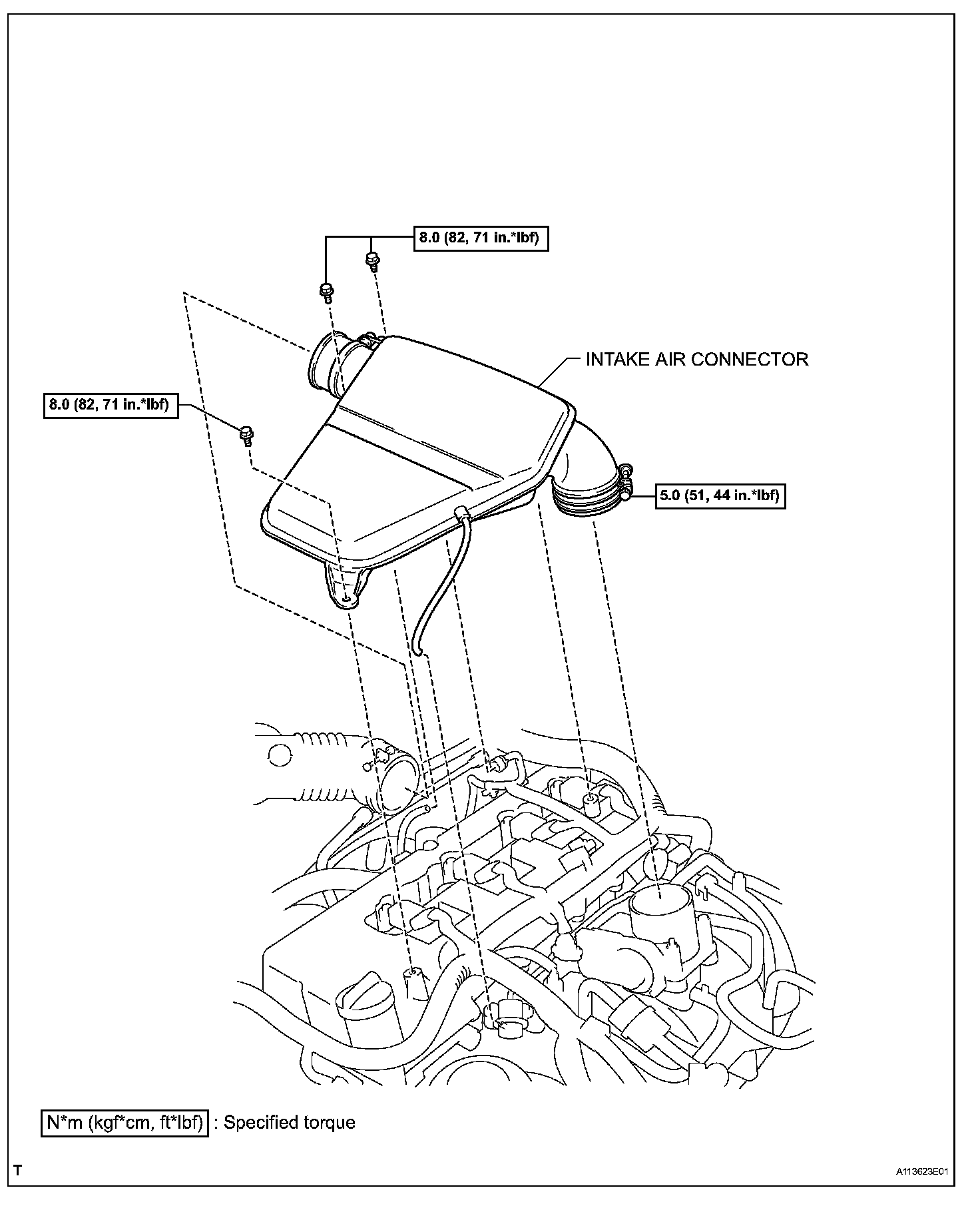 8.0 (82, 71 in.*lbf)

INTAKE AIR CONNECTOR

8.0 (82, 71 in.*lbf)

5.0 (51, 44 in.*lbf)

N*m (kgf*cm, ft*lbf) : Specified torque

T

A113623E01