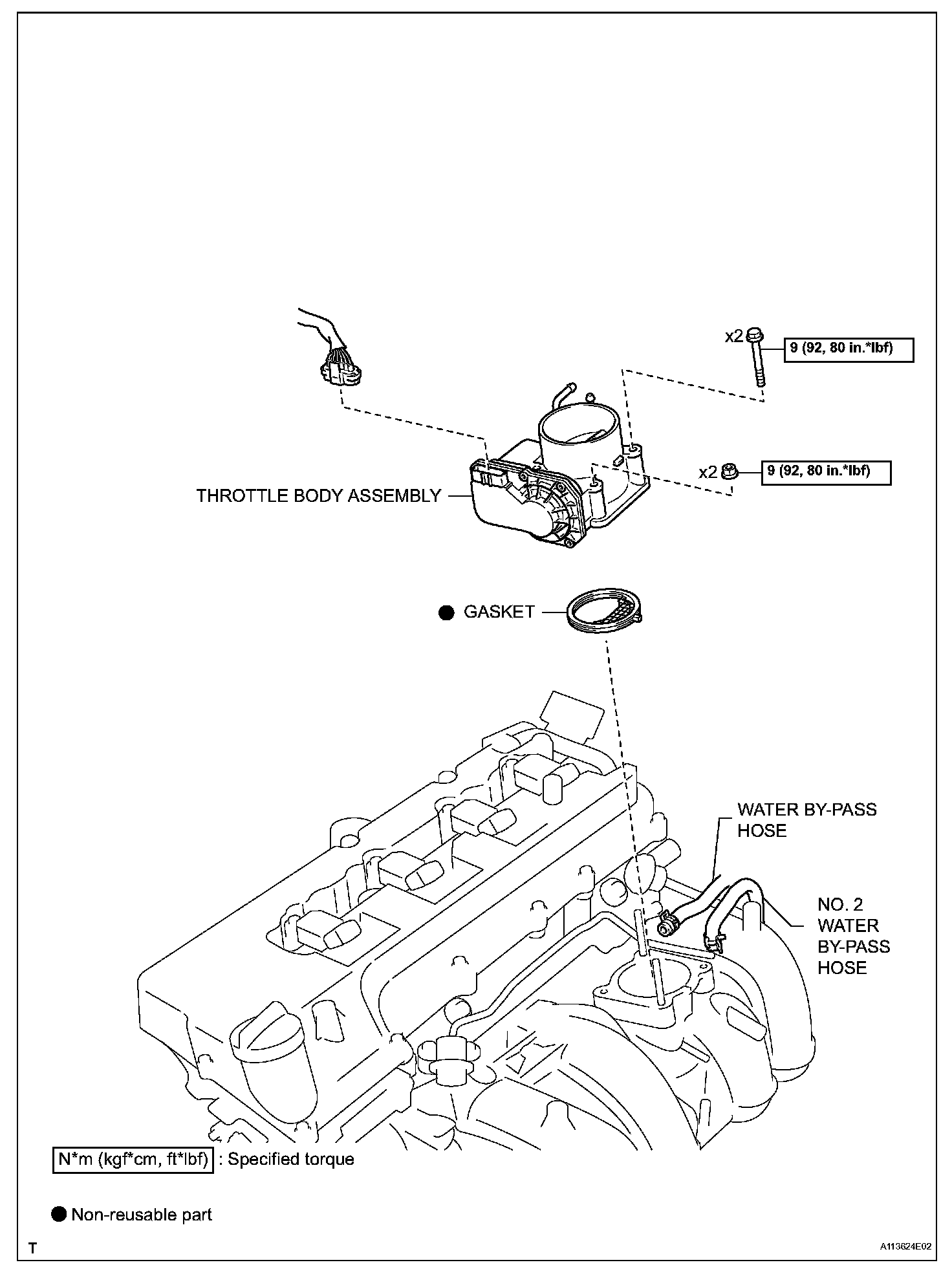 x2

9 (92, 80 in.*lbf)

x2

9 (92, 80 in.*lbf)

THROTTLE BODY ASSEMBLY

● GASKET

WATER BY-PASS HOSE

NO. 2 WATER BY-PASS HOSE

N*m (kgf*cm, ft*lbf) : Specified torque

● Non-reusable part

T

A113624E02