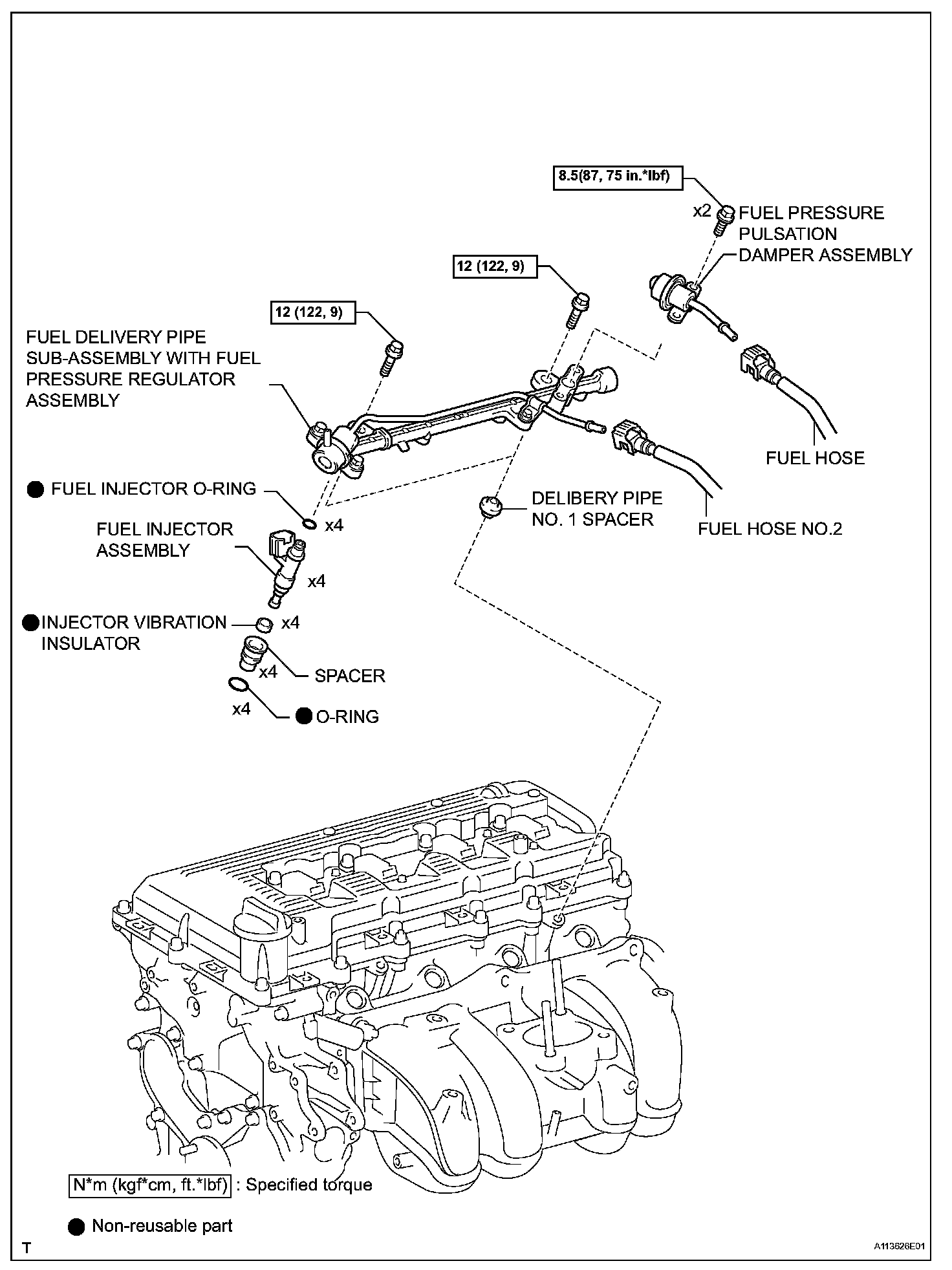 8.5(87, 75 in.*lbf)

x2

FUEL PRESSURE PULSATION DAMPER ASSEMBLY

12 (122, 9)

12 (122, 9)

FUEL DELIVERY PIPE SUB-ASSEMBLY WITH FUEL PRESSURE REGULATOR ASSEMBLY

FUEL HOSE

● FUEL INJECTOR O-RING

x4

DELIBERY PIPE NO. 1 SPACER

FUEL HOSE NO.2

FUEL INJECTOR ASSEMBLY

x4

● INJECTOR VIBRATION INSULATOR

x4

x4

SPACER

x4

● O-RING

N*m (kgf*cm, ft.*lbf) : Specified torque

● Non-reusable part

T

A113626E01