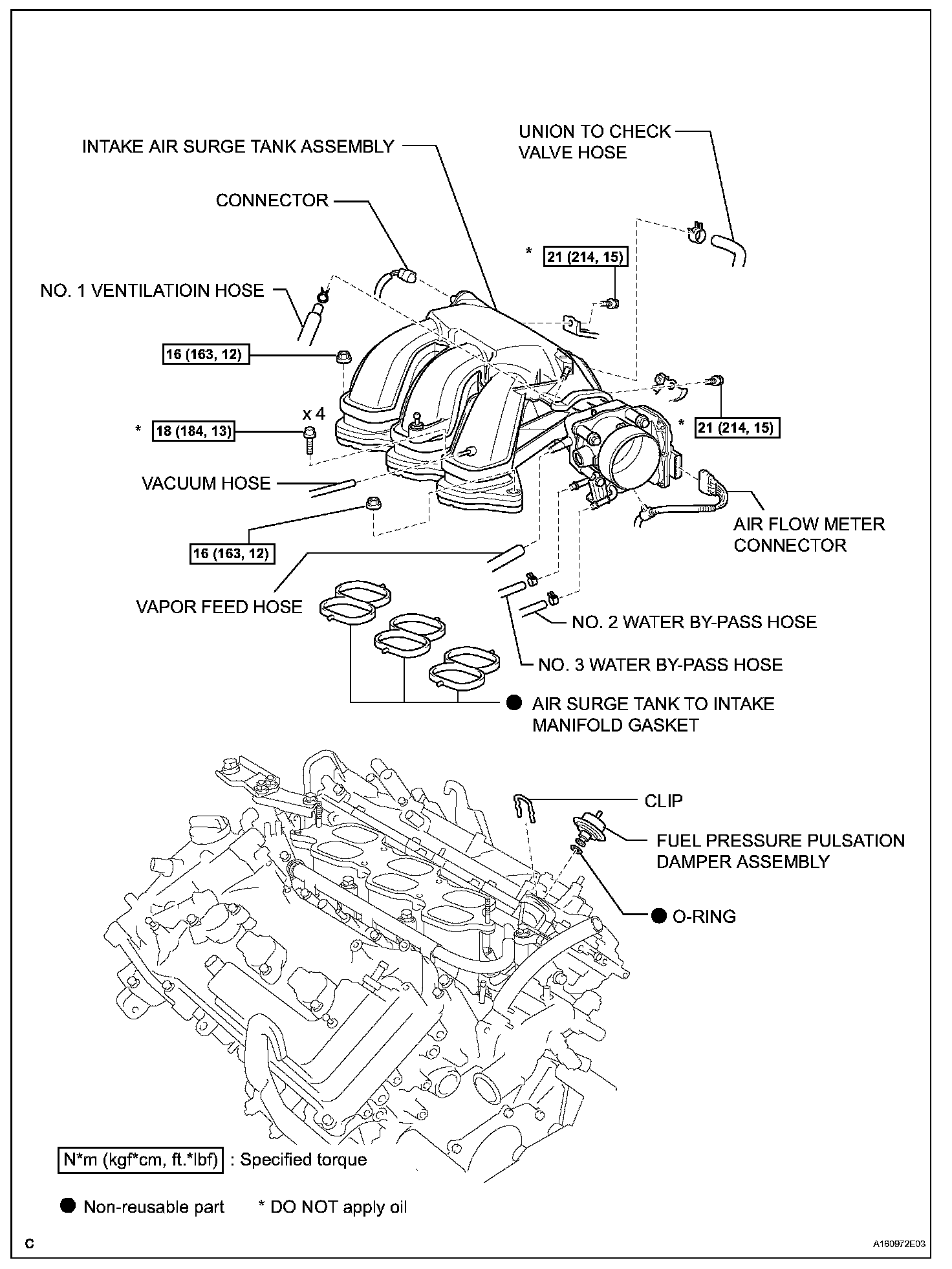 INTAKE AIR SURGE TANK ASSEMBLY

UNION TO CHECK VALVE HOSE

CONNECTOR

* 21 (214, 15)

NO. 1 VENTILATIOIN HOSE

16 (163, 12)

x 4

* 18 (184, 13)

* 21 (214, 15)

VACUUM HOSE

16 (163, 12)

AIR FLOW METER CONNECTOR

VAPOR FEED HOSE

NO. 2 WATER BY-PASS HOSE

NO. 3 WATER BY-PASS HOSE

● AIR SURGE TANK TO INTAKE MANIFOLD GASKET

CLIP

FUEL PRESSURE PULSATION DAMPER ASSEMBLY

● O-RING

N*m (kgf*cm, ft.*lbf) : Specified torque

● Non-reusable part * DO NOT apply oil

C

A160972E03