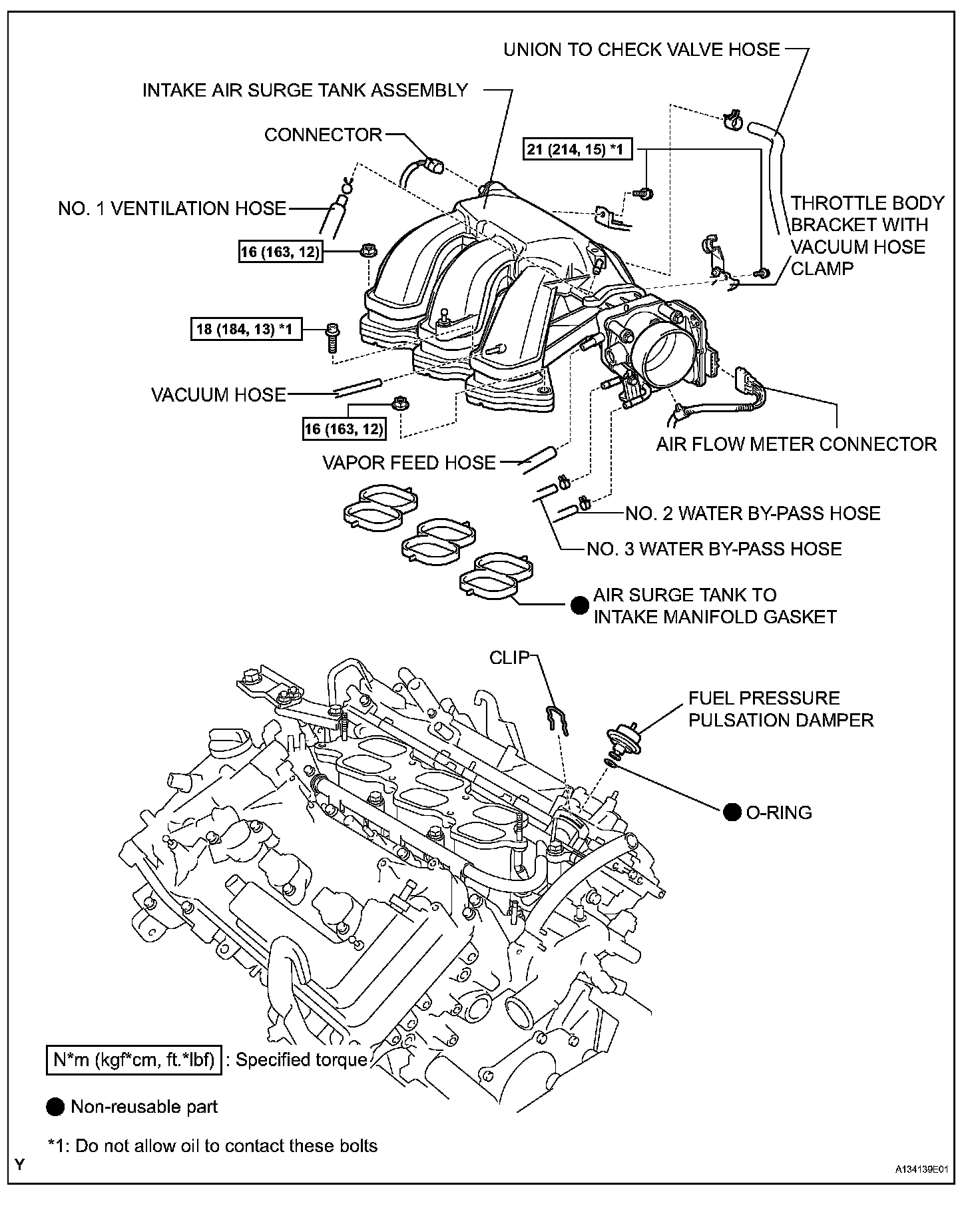 UNION TO CHECK VALVE HOSE

INTAKE AIR SURGE TANK ASSEMBLY

CONNECTOR

21 (214, 15) *1

NO. 1 VENTILATION HOSE

THROTTLE BODY BRACKET WITH VACUUM HOSE CLAMP

16 (163, 12)

18 (184, 13) *1

VACUUM HOSE

16 (163, 12)

AIR FLOW METER CONNECTOR

VAPOR FEED HOSE

NO. 2 WATER BY-PASS HOSE

NO. 3 WATER BY-PASS HOSE

AIR SURGE TANK TO INTAKE MANIFOLD GASKET

CLIP

FUEL PRESSURE PULSATION DAMPER

O-RING

N*m (kgf*cm, ft.*lbf) : Specified torque

Non-reusable part

*1: Do not allow oil to contact these bolts

Y

A134139E01