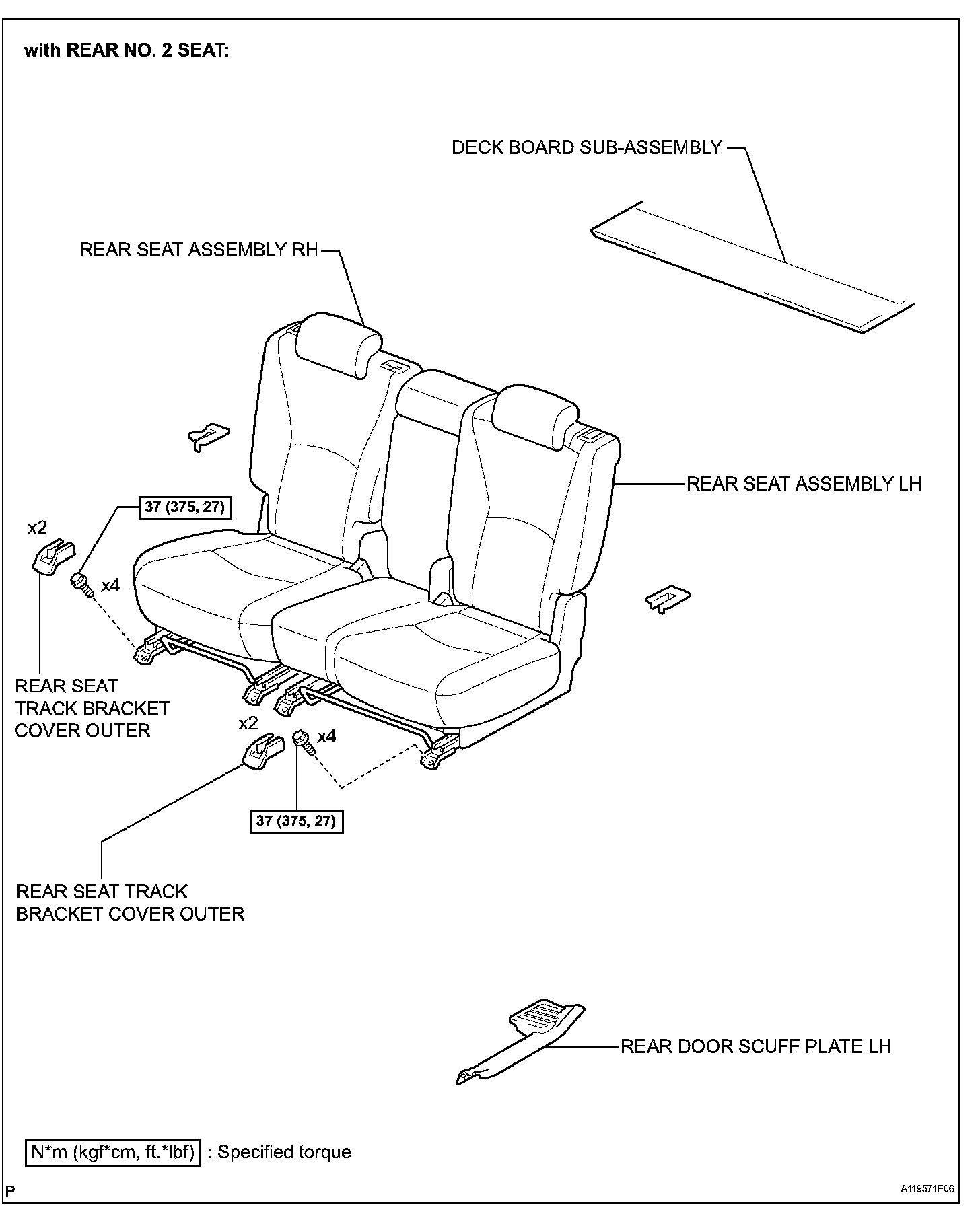 with REAR NO. 2 SEAT:

DECK BOARD SUB-ASSEMBLY

REAR SEAT ASSEMBLY RH

REAR SEAT ASSEMBLY LH

37 (375, 27)

x2

x4

REAR SEAT TRACK BRACKET COVER OUTER

x2

x4

37 (375, 27)

REAR SEAT TRACK BRACKET COVER OUTER

REAR DOOR SCUFF PLATE LH

N*m (kgf*cm, ft.*lbf) : Specified torque

P

A119571E06