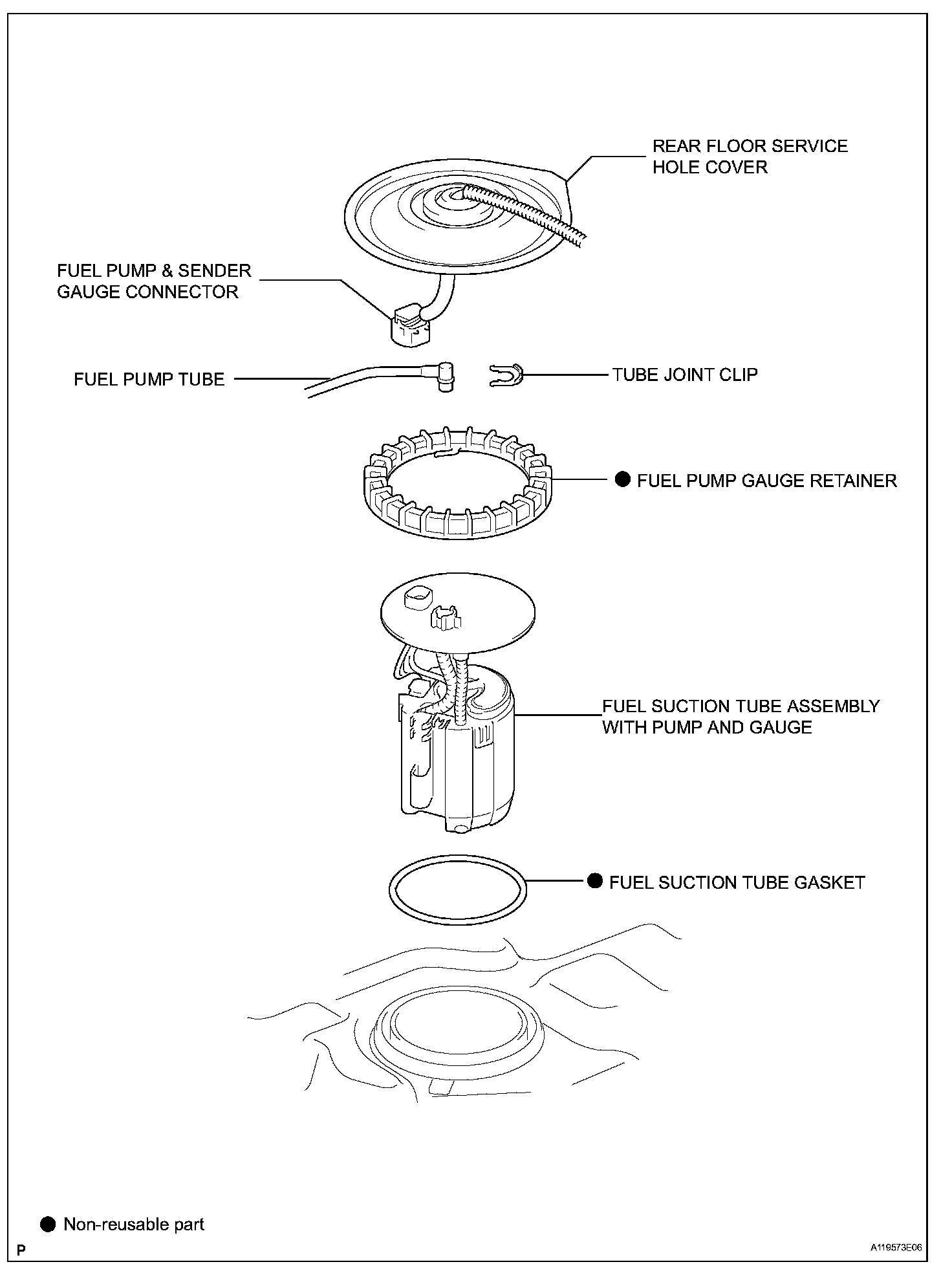 REAR FLOOR SERVICE HOLE COVER

FUEL PUMP & SENDER GAUGE CONNECTOR

FUEL PUMP TUBE

TUBE JOINT CLIP

● FUEL PUMP GAUGE RETAINER

FUEL SUCTION TUBE ASSEMBLY WITH PUMP AND GAUGE

● FUEL SUCTION TUBE GASKET

● Non-reusable part

P

A119573E06