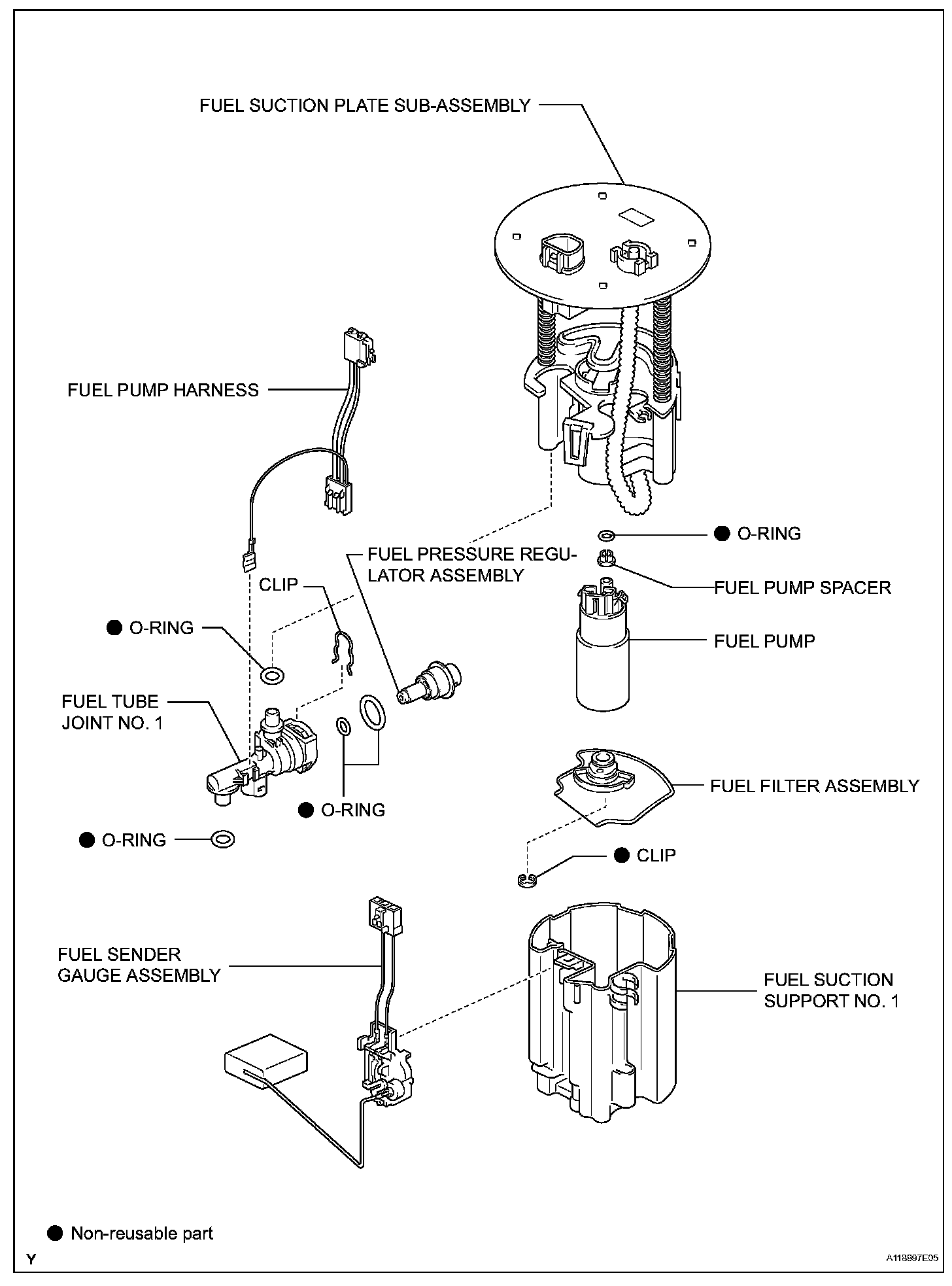 FUEL SUCTION PLATE SUB-ASSEMBLY

FUEL PUMP HARNESS

● O-RING

FUEL PRESSURE REGULATOR ASSEMBLY

CLIP

FUEL PUMP SPACER

● O-RING

FUEL PUMP

FUEL TUBE JOINT NO. 1

FUEL FILTER ASSEMBLY

● O-RING

● O-RING

● CLIP

FUEL SENDER GAUGE ASSEMBLY

FUEL SUCTION SUPPORT NO. 1

● Non-reusable part

Y

A118997E05