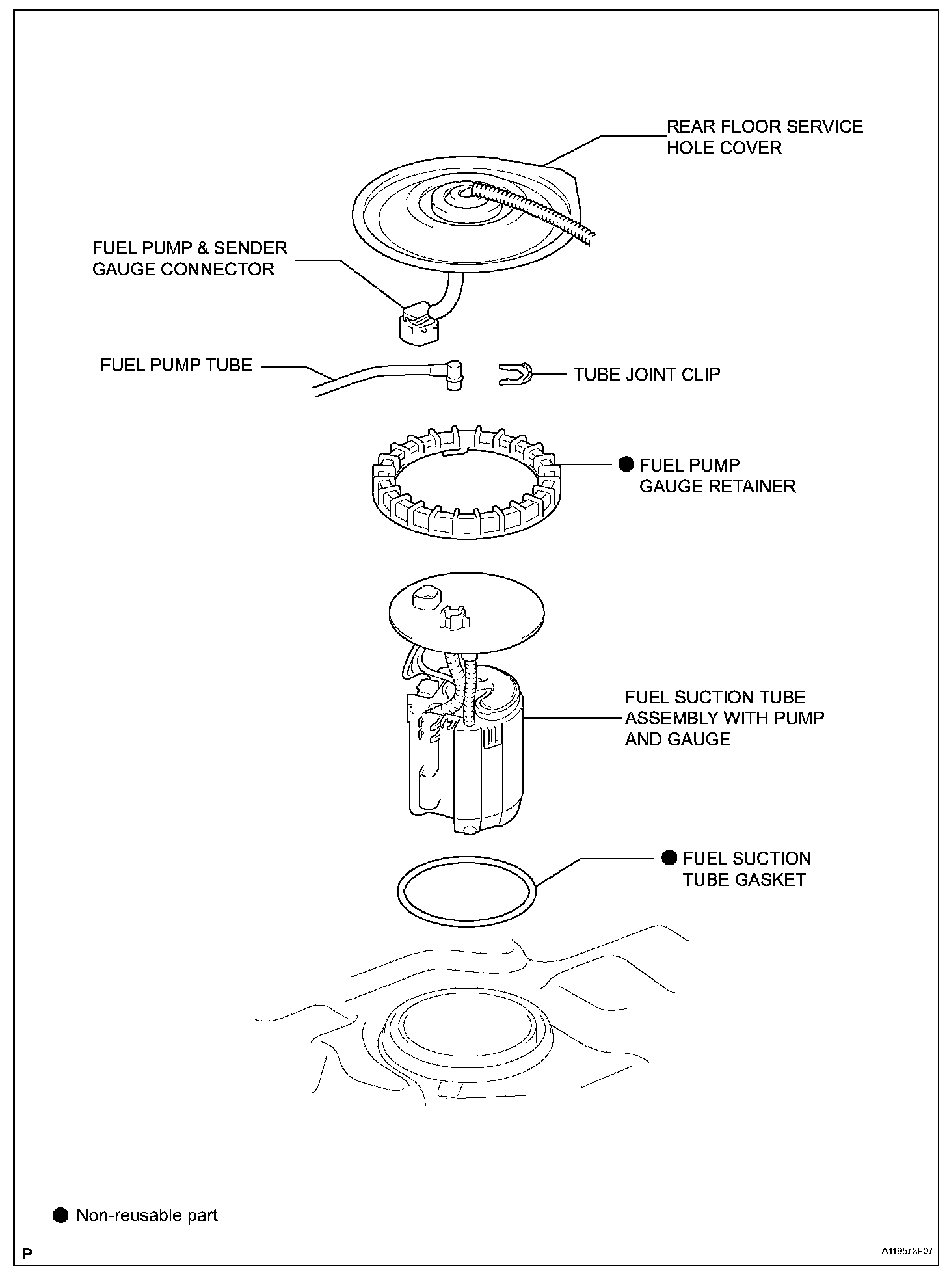 REAR FLOOR SERVICE HOLE COVER

FUEL PUMP & SENDER GAUGE CONNECTOR

FUEL PUMP TUBE

TUBE JOINT CLIP

● FUEL PUMP GAUGE RETAINER

FUEL SUCTION TUBE ASSEMBLY WITH PUMP AND GAUGE

● FUEL SUCTION TUBE GASKET

● Non-reusable part

P

A119573E07