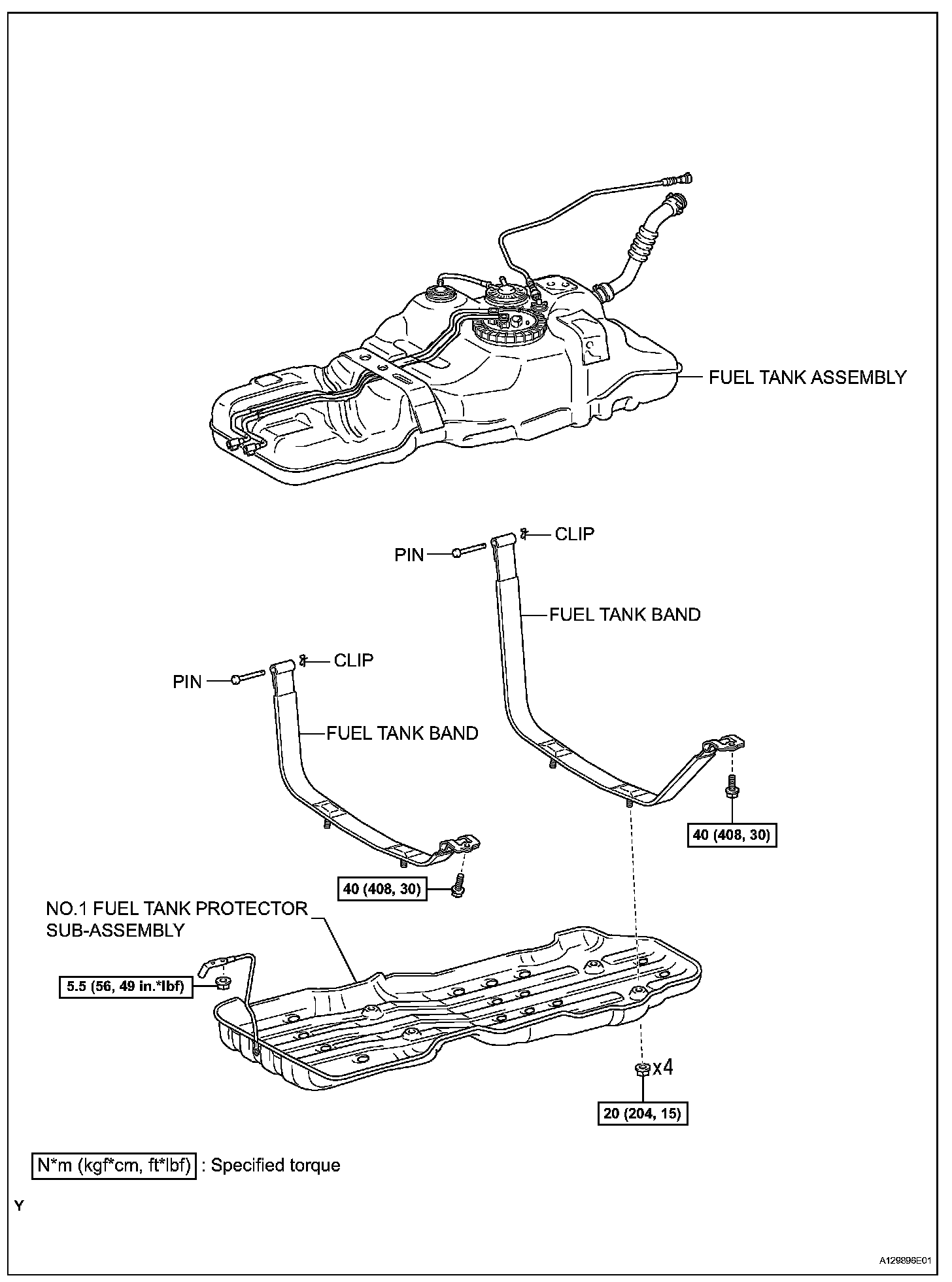 FUEL TANK ASSEMBLY

CLIP

PIN

FUEL TANK BAND

CLIP

PIN

FUEL TANK BAND

40 (408, 30)

40 (408, 30)

NO.1 FUEL TANK PROTECTOR SUB-ASSEMBLY

5.5 (56, 49 in.*lbf)

x4

20 (204, 15)

N*m (kgf*cm, ft*lbf) : Specified torque

Y

A129896E01