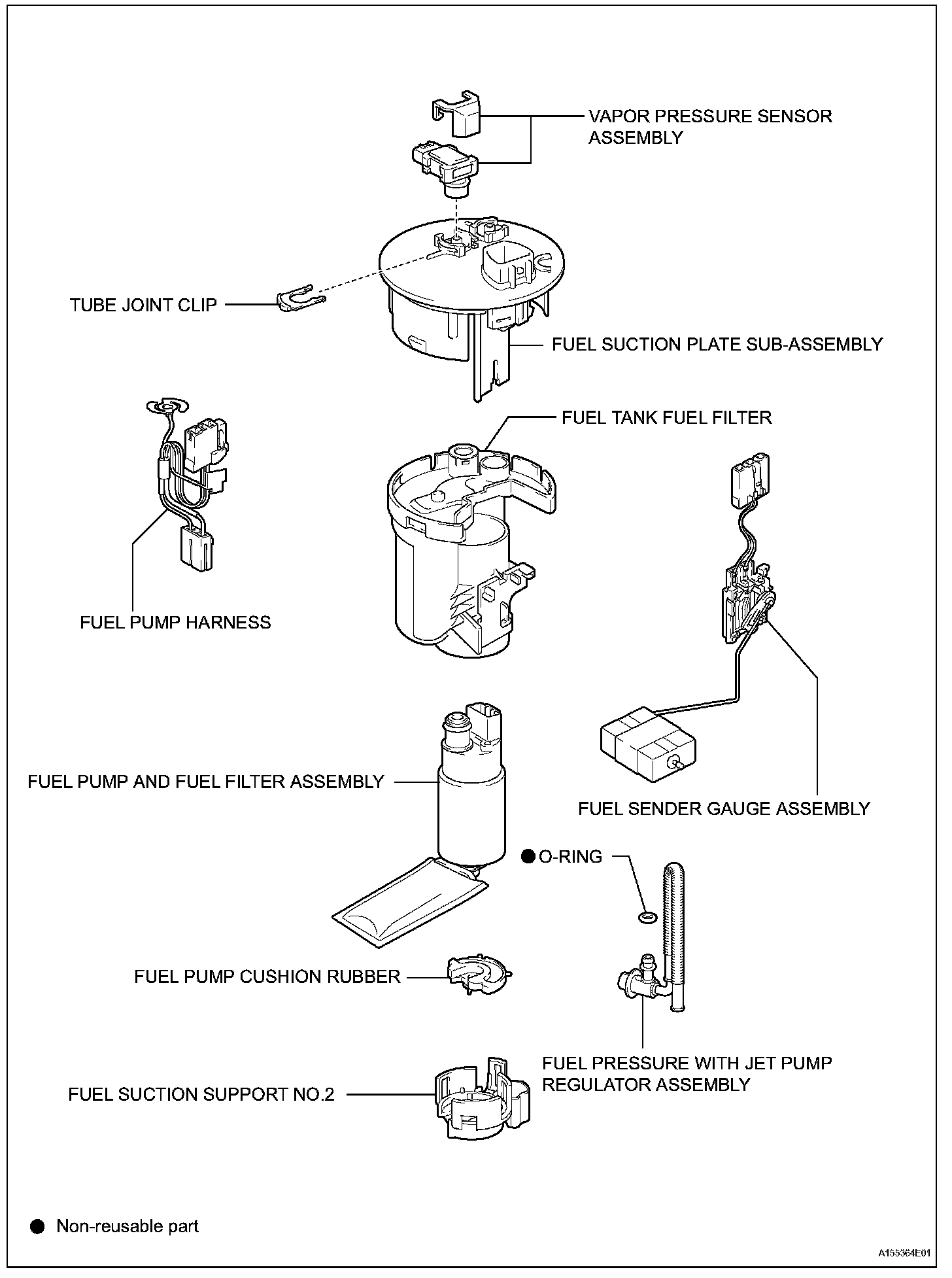 VAPOR PRESSURE SENSOR ASSEMBLY

TUBE JOINT CLIP

FUEL SUCTION PLATE SUB-ASSEMBLY

FUEL TANK FUEL FILTER

FUEL PUMP HARNESS

FUEL PUMP AND FUEL FILTER ASSEMBLY

FUEL SENDER GAUGE ASSEMBLY

● O-RING

FUEL PUMP CUSHION RUBBER

FUEL PRESSURE WITH JET PUMP REGULATOR ASSEMBLY

FUEL SUCTION SUPPORT NO.2

● Non-reusable part

A155364E01