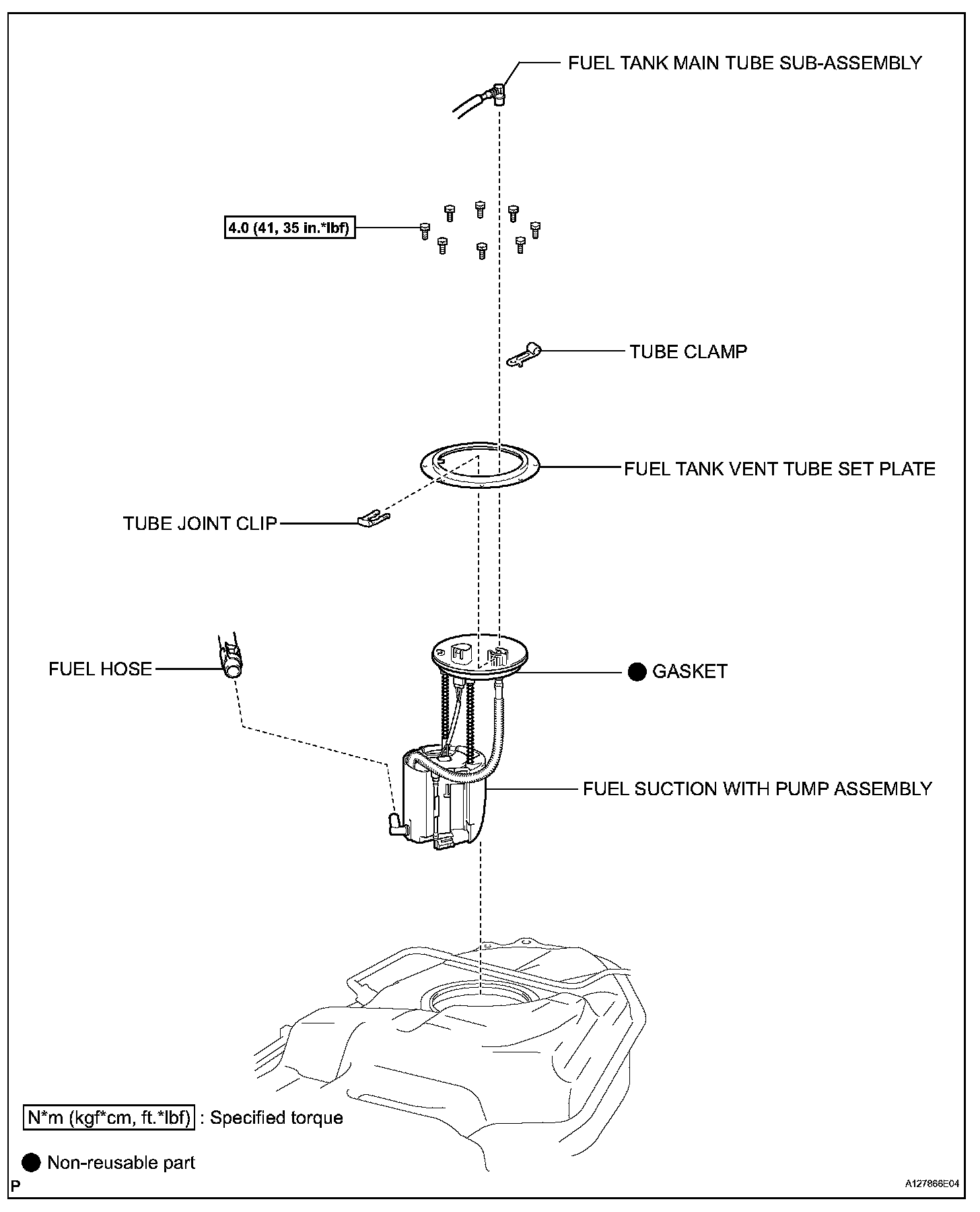 FUEL TANK MAIN TUBE SUB-ASSEMBLY

4.0 (41, 35 in.*lbf)

TUBE CLAMP

FUEL TANK VENT TUBE SET PLATE

TUBE JOINT CLIP

FUEL HOSE

GASKET

FUEL SUCTION WITH PUMP ASSEMBLY

N*m (kgf*cm, ft.*lbf) : Specified torque

Non-reusable part

P

A127866E04