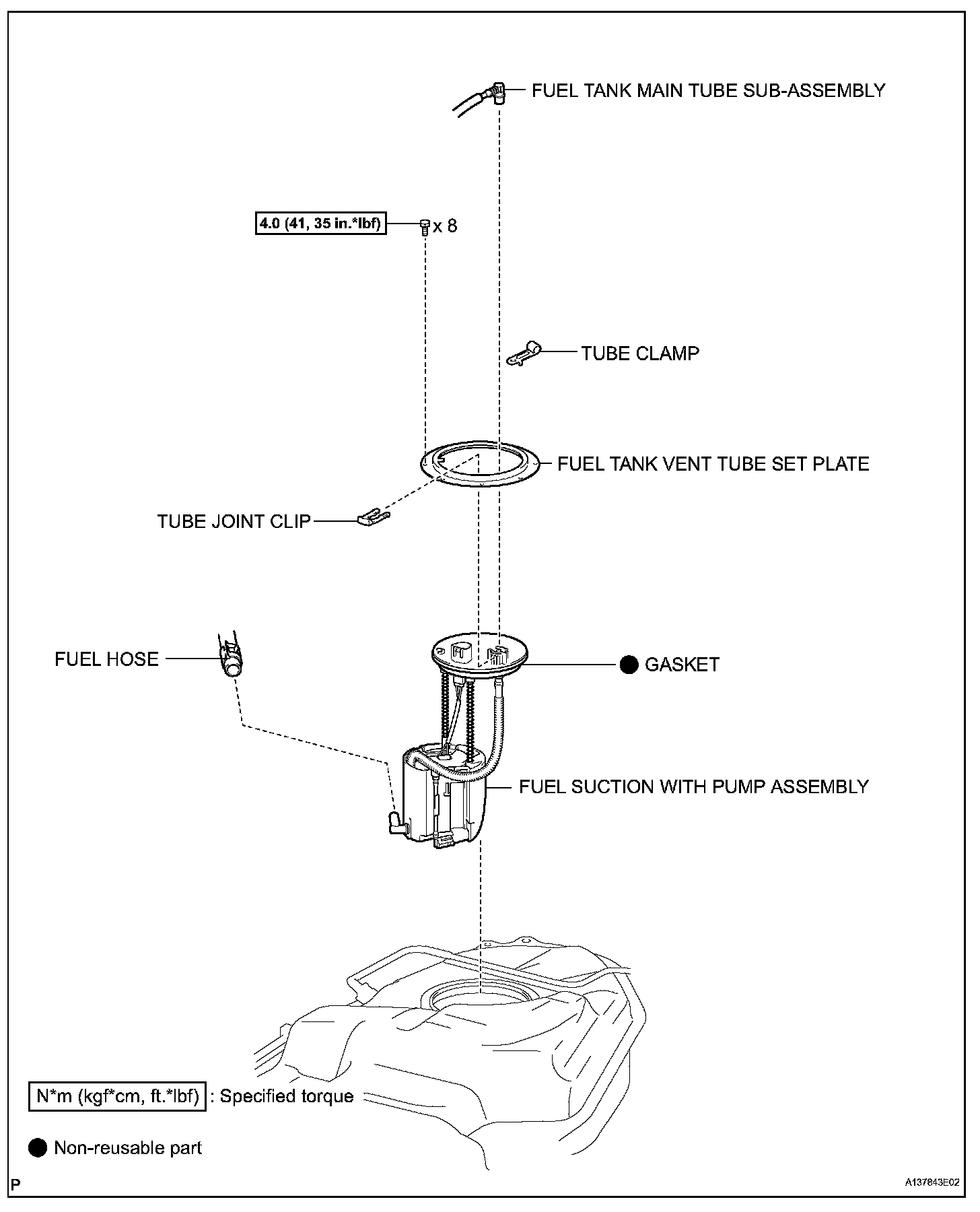 FUEL TANK MAIN TUBE SUB-ASSEMBLY

4.0 (41, 35 in.*lbf)

x 8

TUBE CLAMP

FUEL TANK VENT TUBE SET PLATE

TUBE JOINT CLIP

FUEL HOSE

GASKET

FUEL SUCTION WITH PUMP ASSEMBLY

N*m (kgf*cm, ft.*lbf) : Specified torque

Non-reusable part

P

A137843E02