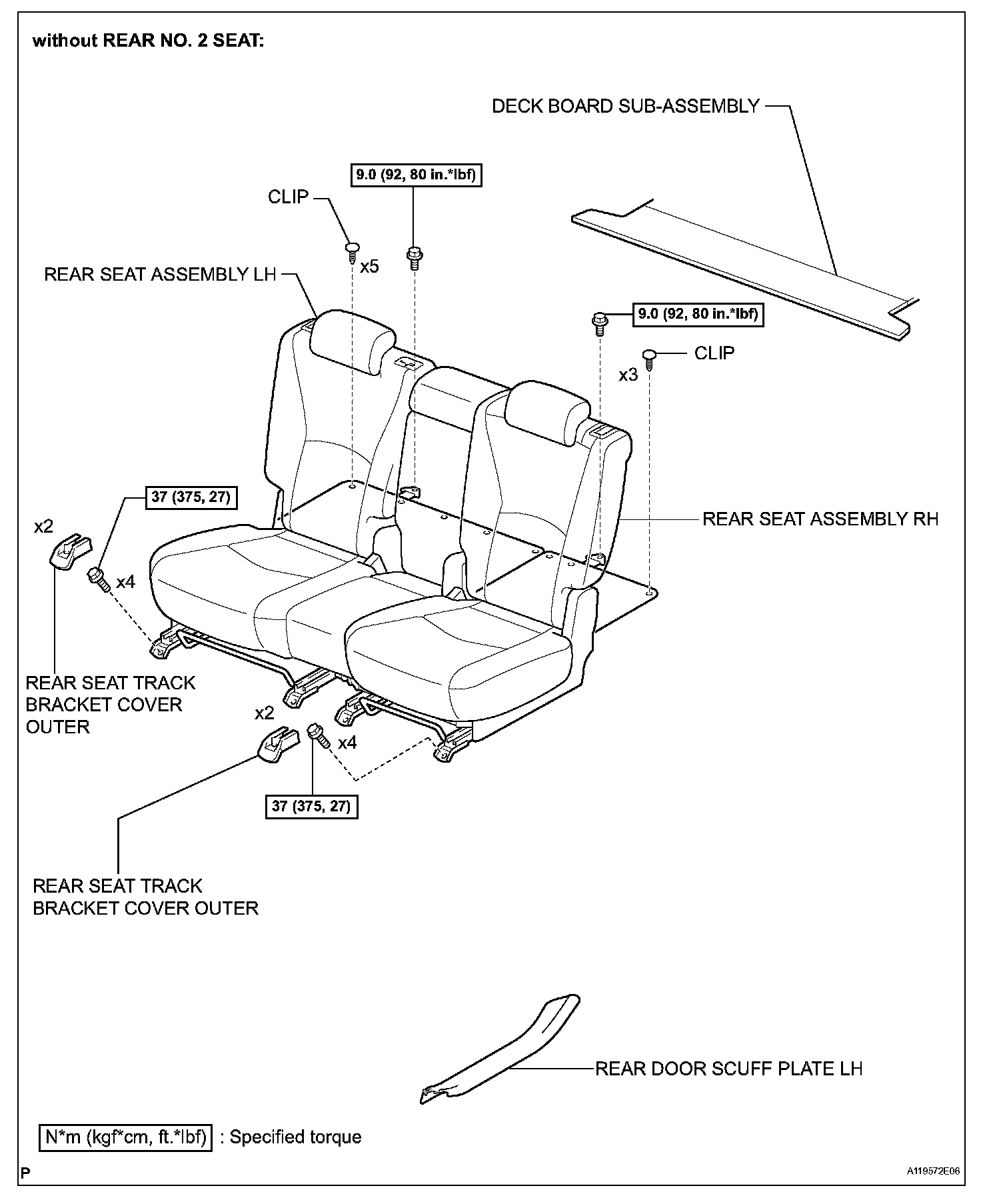 without REAR NO. 2 SEAT:

DECK BOARD SUB-ASSEMBLY

9.0 (92, 80 in.*lbf)

CLIP

x5

REAR SEAT ASSEMBLY LH

9.0 (92, 80 in.*lbf)

CLIP

x3

37 (375, 27)

x2

x4

REAR SEAT ASSEMBLY RH

REAR SEAT TRACK BRACKET COVER OUTER

x2

x4

37 (375, 27)

REAR SEAT TRACK BRACKET COVER OUTER

REAR DOOR SCUFF PLATE LH

N*m (kgf*cm, ft.*lbf) : Specified torque

P

A119572E06