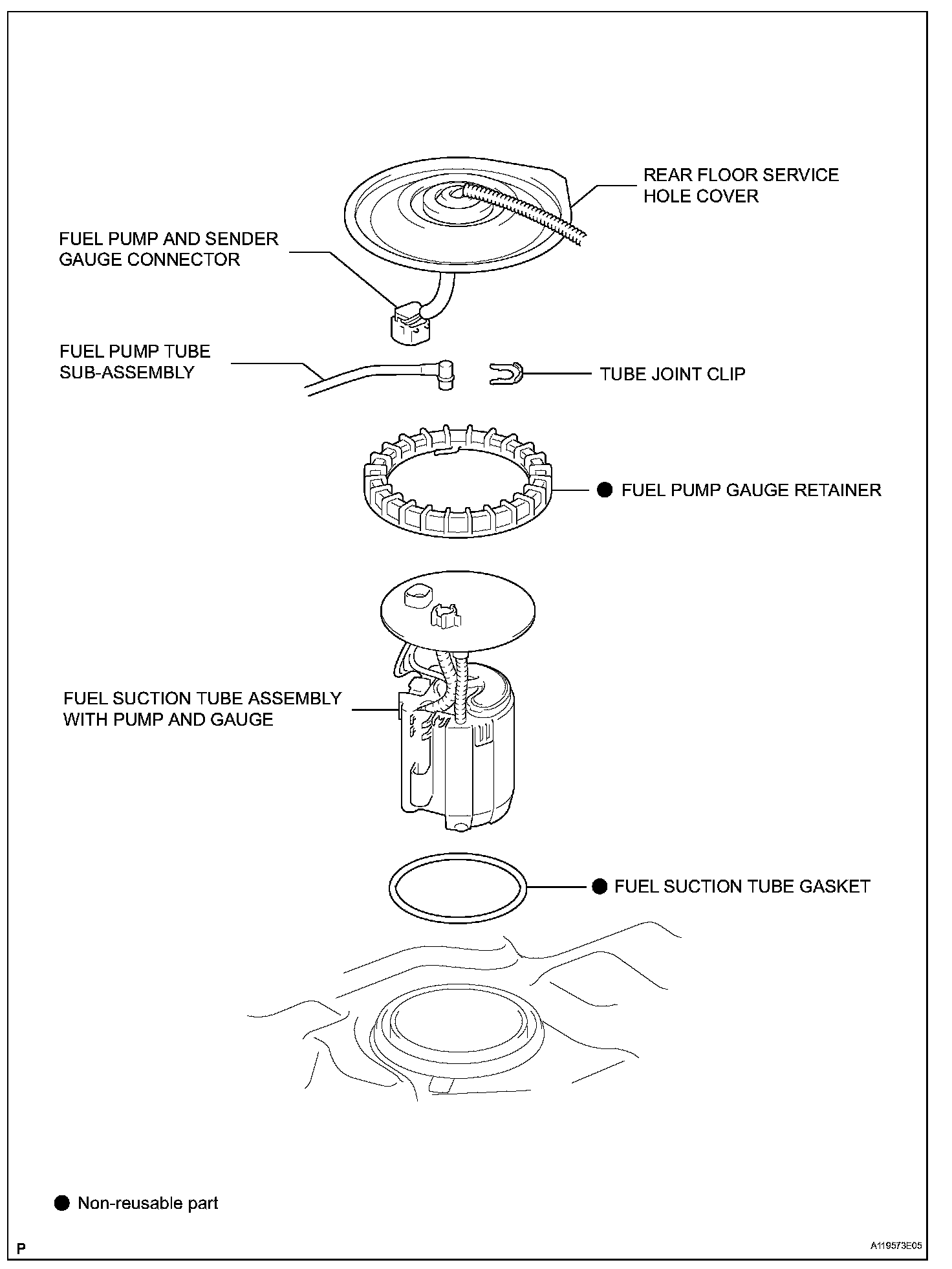 REAR FLOOR SERVICE HOLE COVER

FUEL PUMP AND SENDER GAUGE CONNECTOR

FUEL PUMP TUBE SUB-ASSEMBLY

TUBE JOINT CLIP

● FUEL PUMP GAUGE RETAINER

FUEL SUCTION TUBE ASSEMBLY WITH PUMP AND GAUGE

● FUEL SUCTION TUBE GASKET

● Non-reusable part

P

A119573E05