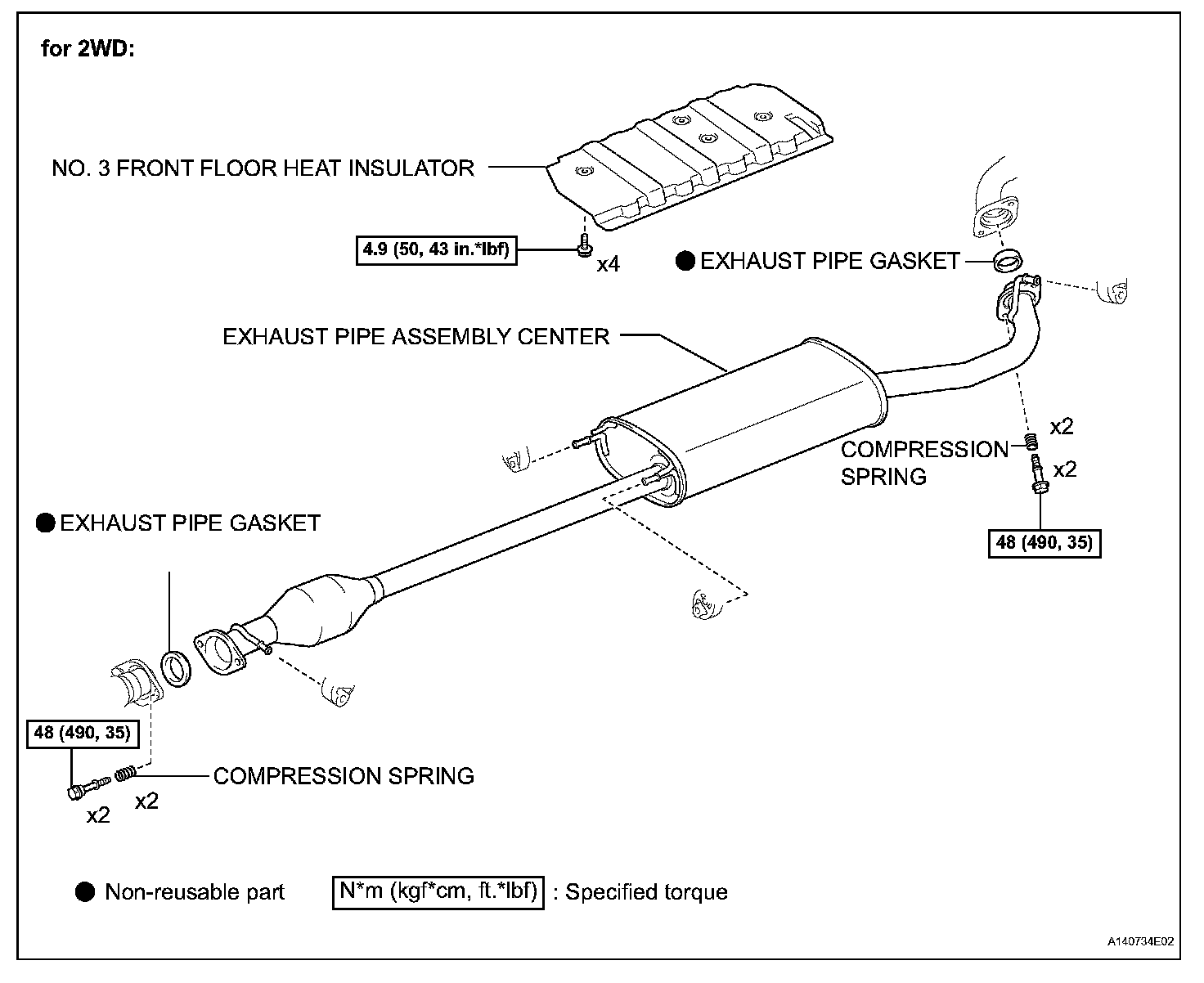 for 2WD:

NO. 3 FRONT FLOOR HEAT INSULATOR

4.9 (50, 43 in.*lbf)

x4

● EXHAUST PIPE GASKET

EXHAUST PIPE ASSEMBLY CENTER

x2

COMPRESSION SPRING

x2

48 (490, 35)

● EXHAUST PIPE GASKET

48 (490, 35)

COMPRESSION SPRING

x2

x2

● Non-reusable part

N*m (kgf*cm, ft.*lbf) : Specified torque

A140734E02