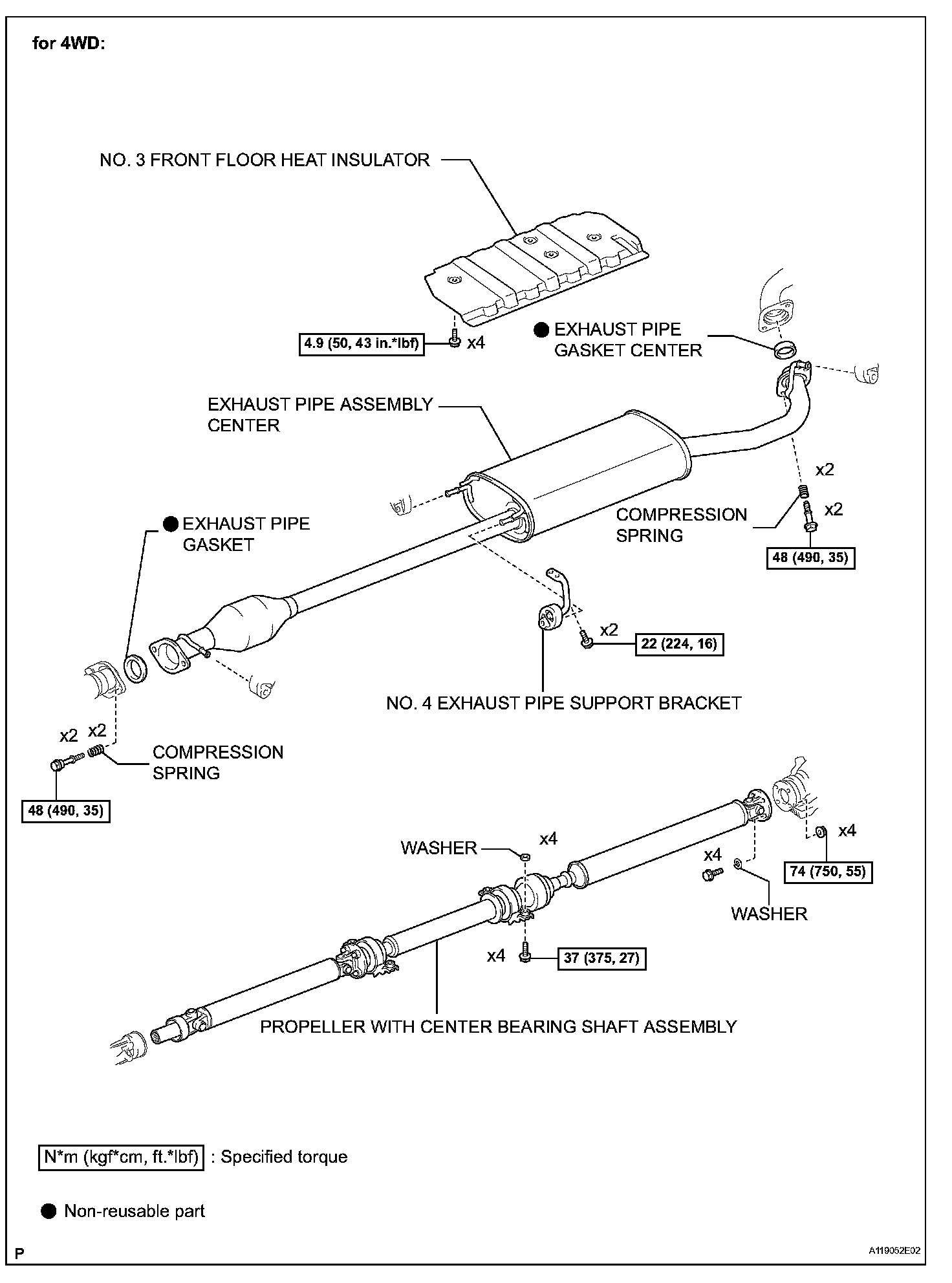 for 4WD:

NO. 3 FRONT FLOOR HEAT INSULATOR

4.9 (50, 43 in.*lbf)

x4

● EXHAUST PIPE GASKET CENTER

EXHAUST PIPE ASSEMBLY CENTER

x2

x2

COMPRESSION SPRING

48 (490, 35)

● EXHAUST PIPE GASKET

x2

22 (224, 16)

NO. 4 EXHAUST PIPE SUPPORT BRACKET

x2

x2

COMPRESSION SPRING

48 (490, 35)

WASHER

x4

x4

x4

74 (750, 55)

WASHER

x4

37 (375, 27)

PROPELLER WITH CENTER BEARING SHAFT ASSEMBLY

N*m (kgf*cm, ft.*lbf) : Specified torque

● Non-reusable part

P

A119052E02