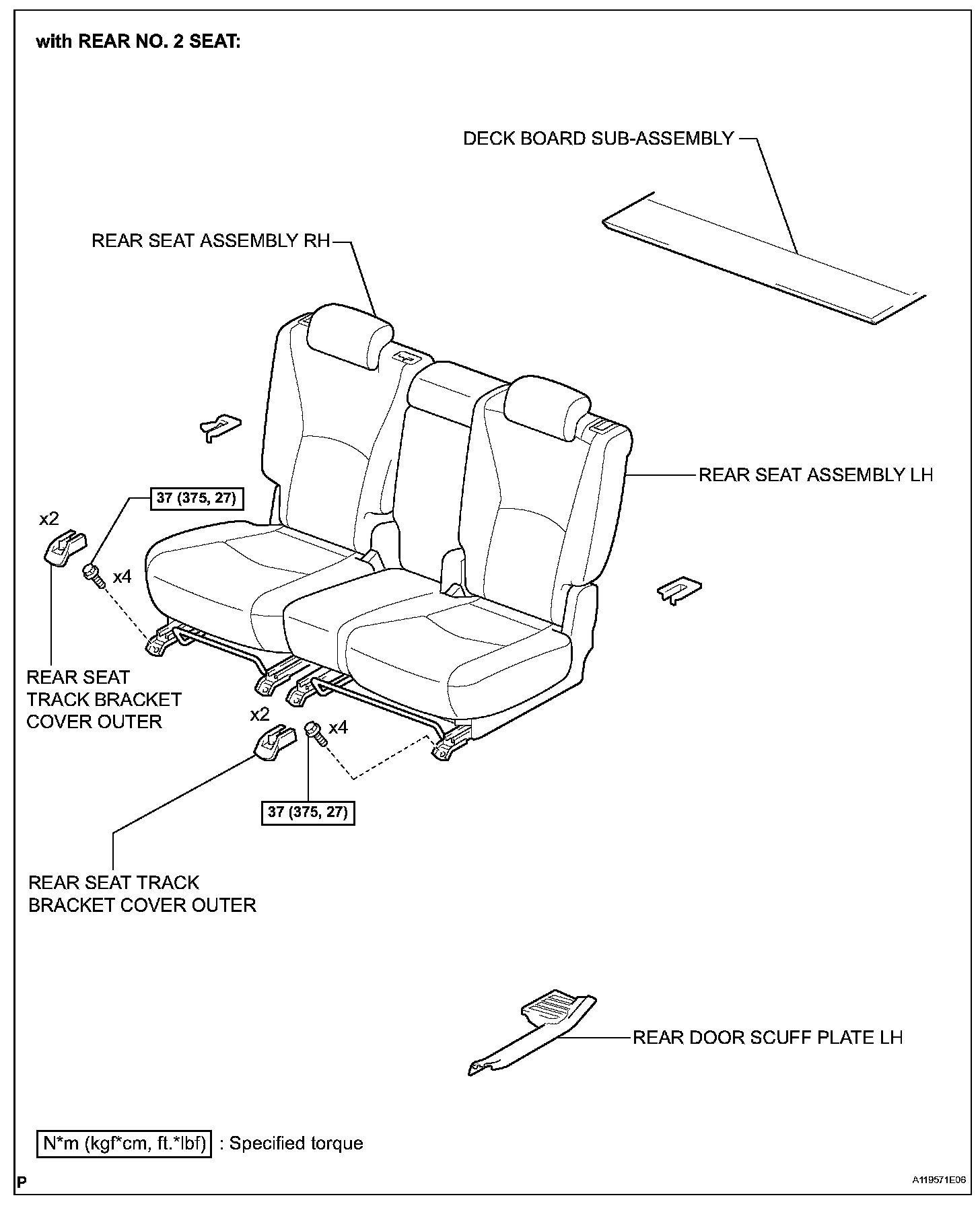 with REAR NO. 2 SEAT:

DECK BOARD SUB-ASSEMBLY

REAR SEAT ASSEMBLY RH

REAR SEAT ASSEMBLY LH

37 (375, 27)

x2

x4

REAR SEAT TRACK BRACKET COVER OUTER

x2

x4

37 (375, 27)

REAR SEAT TRACK BRACKET COVER OUTER

REAR DOOR SCUFF PLATE LH

N*m (kgf*cm, ft.*lbf) : Specified torque

P

A119571E06