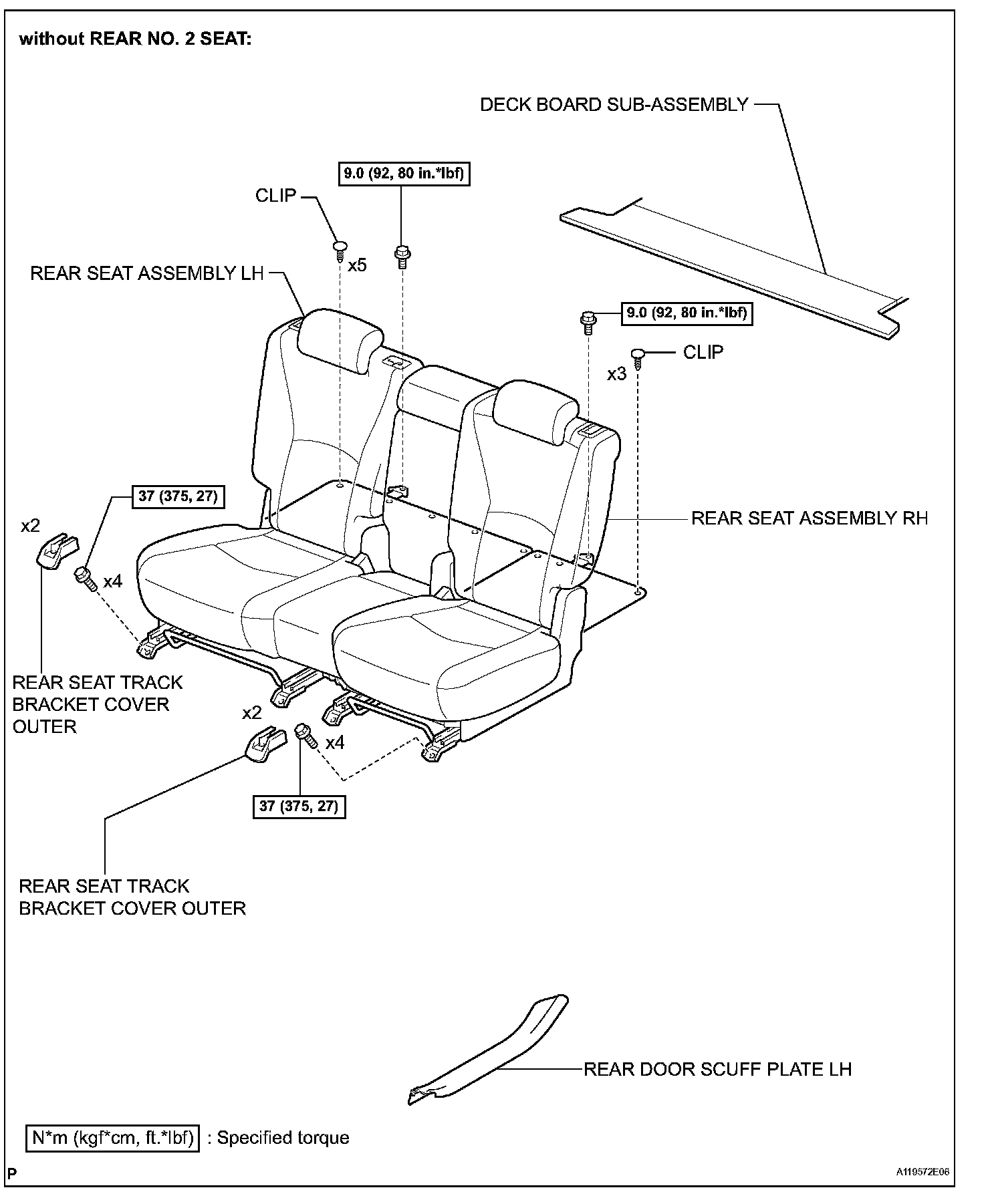 without REAR NO. 2 SEAT:

DECK BOARD SUB-ASSEMBLY

9.0 (92, 80 in.*lbf)

CLIP

x5

REAR SEAT ASSEMBLY LH

9.0 (92, 80 in.*lbf)

CLIP

x3

37 (375, 27)

x2

x4

REAR SEAT ASSEMBLY RH

REAR SEAT TRACK BRACKET COVER OUTER

x2

x4

37 (375, 27)

REAR SEAT TRACK BRACKET COVER OUTER

REAR DOOR SCUFF PLATE LH

N*m (kgf*cm, ft.*lbf) : Specified torque

P

A119572E06