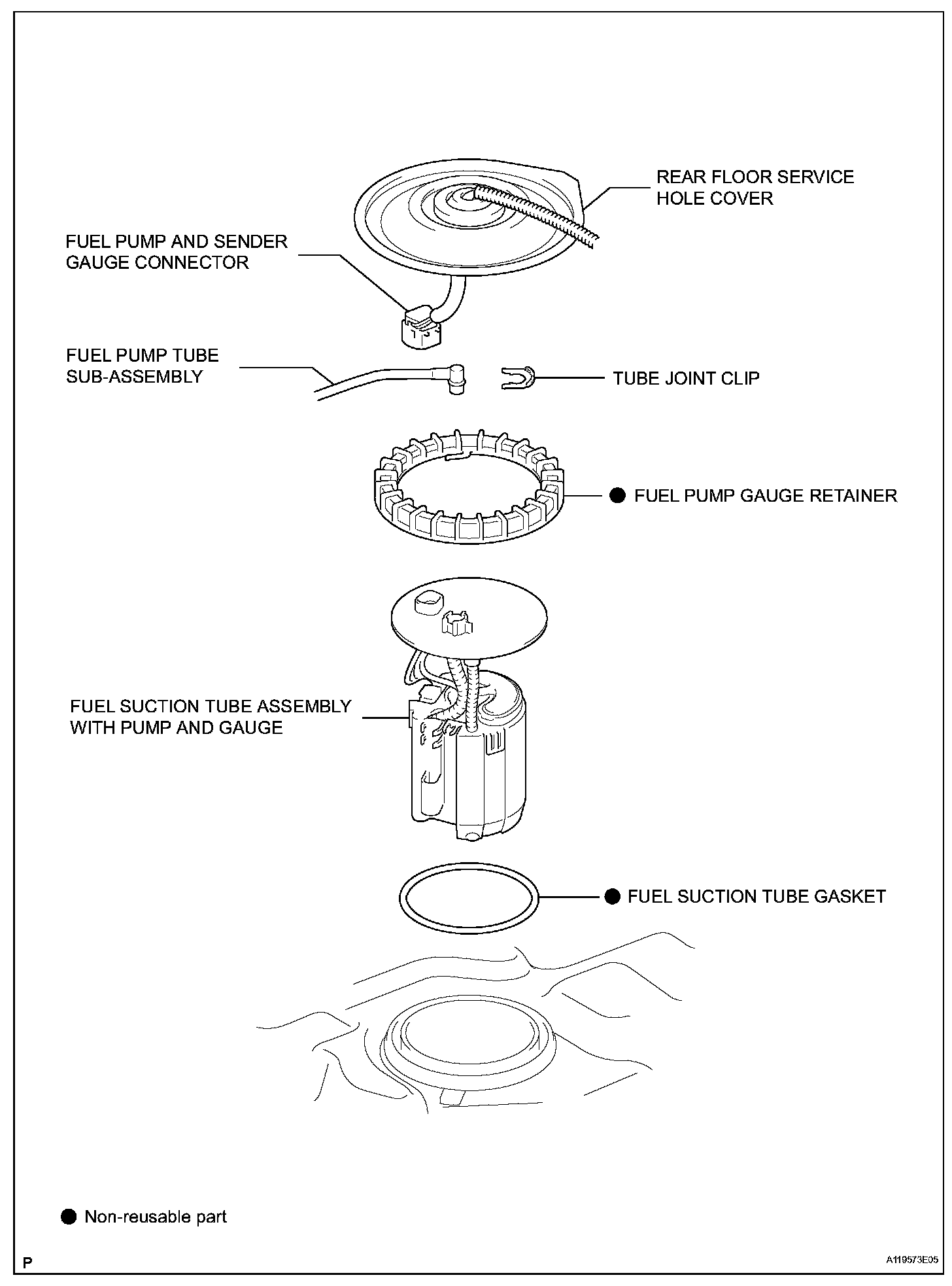 REAR FLOOR SERVICE HOLE COVER

FUEL PUMP AND SENDER GAUGE CONNECTOR

FUEL PUMP TUBE SUB-ASSEMBLY

TUBE JOINT CLIP

● FUEL PUMP GAUGE RETAINER

FUEL SUCTION TUBE ASSEMBLY WITH PUMP AND GAUGE

● FUEL SUCTION TUBE GASKET

● Non-reusable part

P

A119573E05