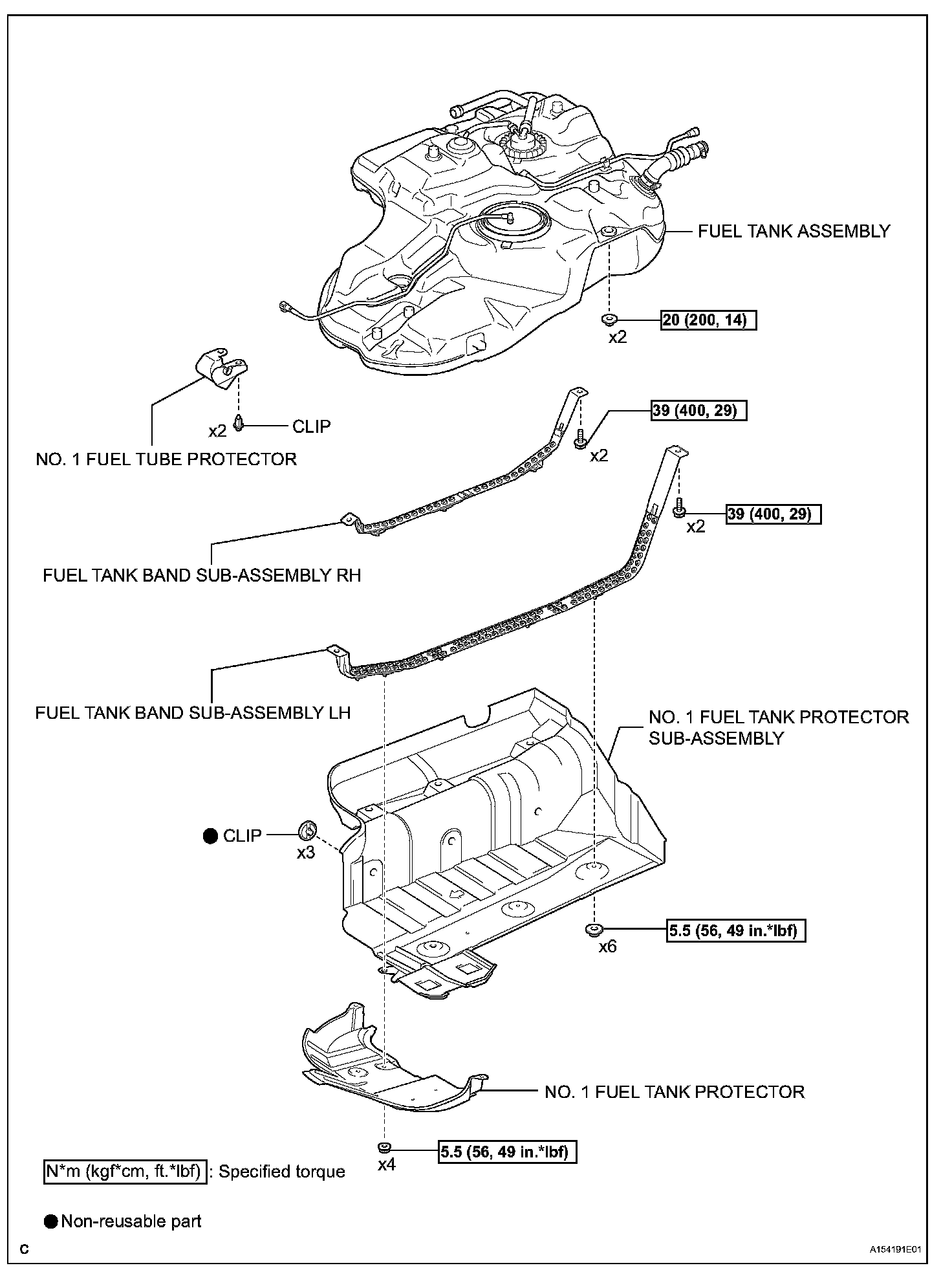 FUEL TANK ASSEMBLY

20 (200, 14)

x2

x2

CLIP

NO. 1 FUEL TUBE PROTECTOR

39 (400, 29)

x2

39 (400, 29)

x2

FUEL TANK BAND SUB-ASSEMBLY RH

FUEL TANK BAND SUB-ASSEMBLY LH

NO. 1 FUEL TANK PROTECTOR SUB-ASSEMBLY

● CLIP

x3

5.5 (56, 49 in.*lbf)

x6

NO. 1 FUEL TANK PROTECTOR

5.5 (56, 49 in.*lbf)

x4

N*m (kgf*cm, ft.*lbf) : Specified torque

● Non-reusable part

C

A154191E01