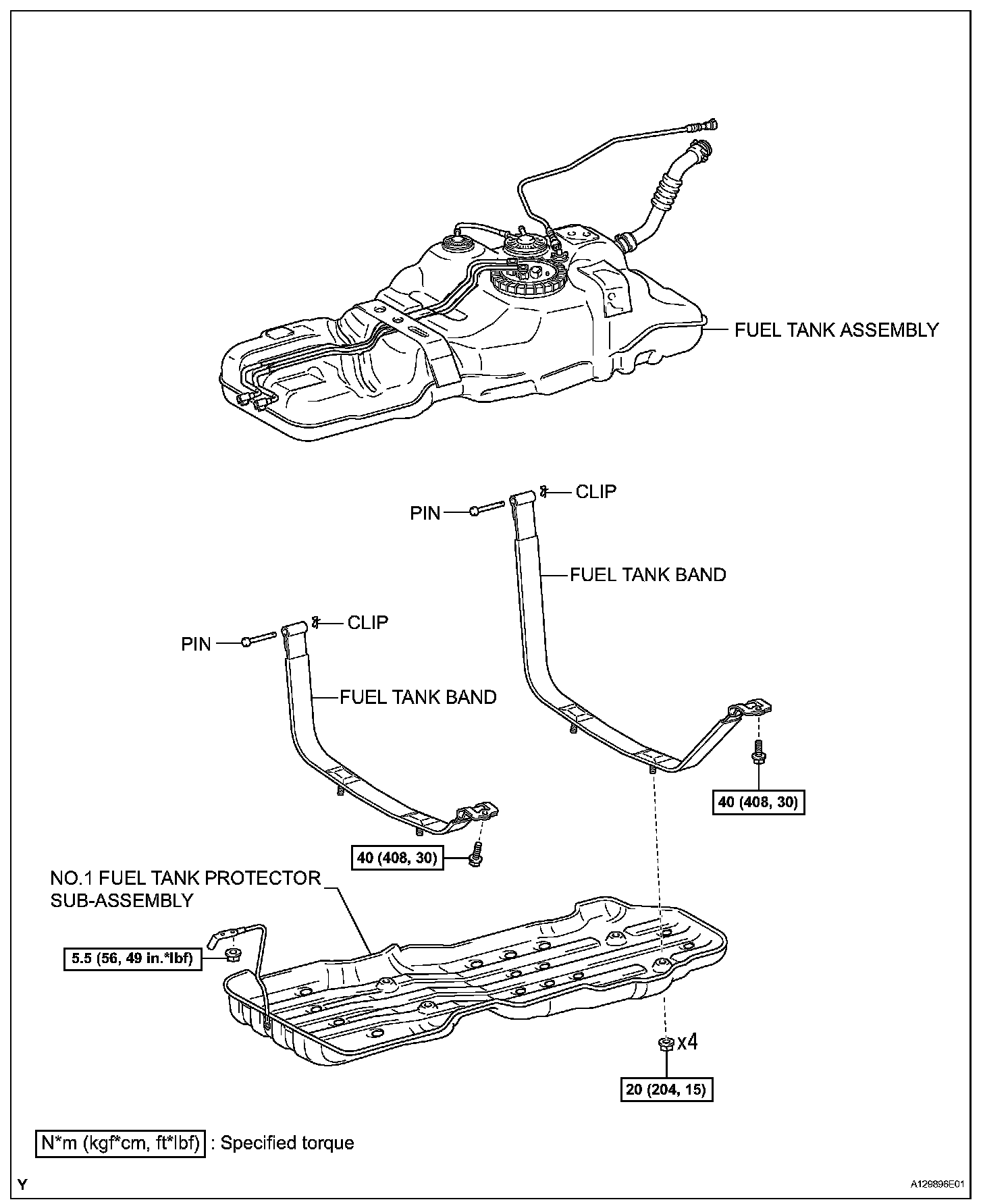 FUEL TANK ASSEMBLY

CLIP

PIN

FUEL TANK BAND

CLIP

PIN

FUEL TANK BAND

40 (408, 30)

40 (408, 30)

NO.1 FUEL TANK PROTECTOR SUB-ASSEMBLY

5.5 (56, 49 in.*lbf)

x4

20 (204, 15)

N*m (kgf*cm, ft*lbf) : Specified torque

Y

A129896E01