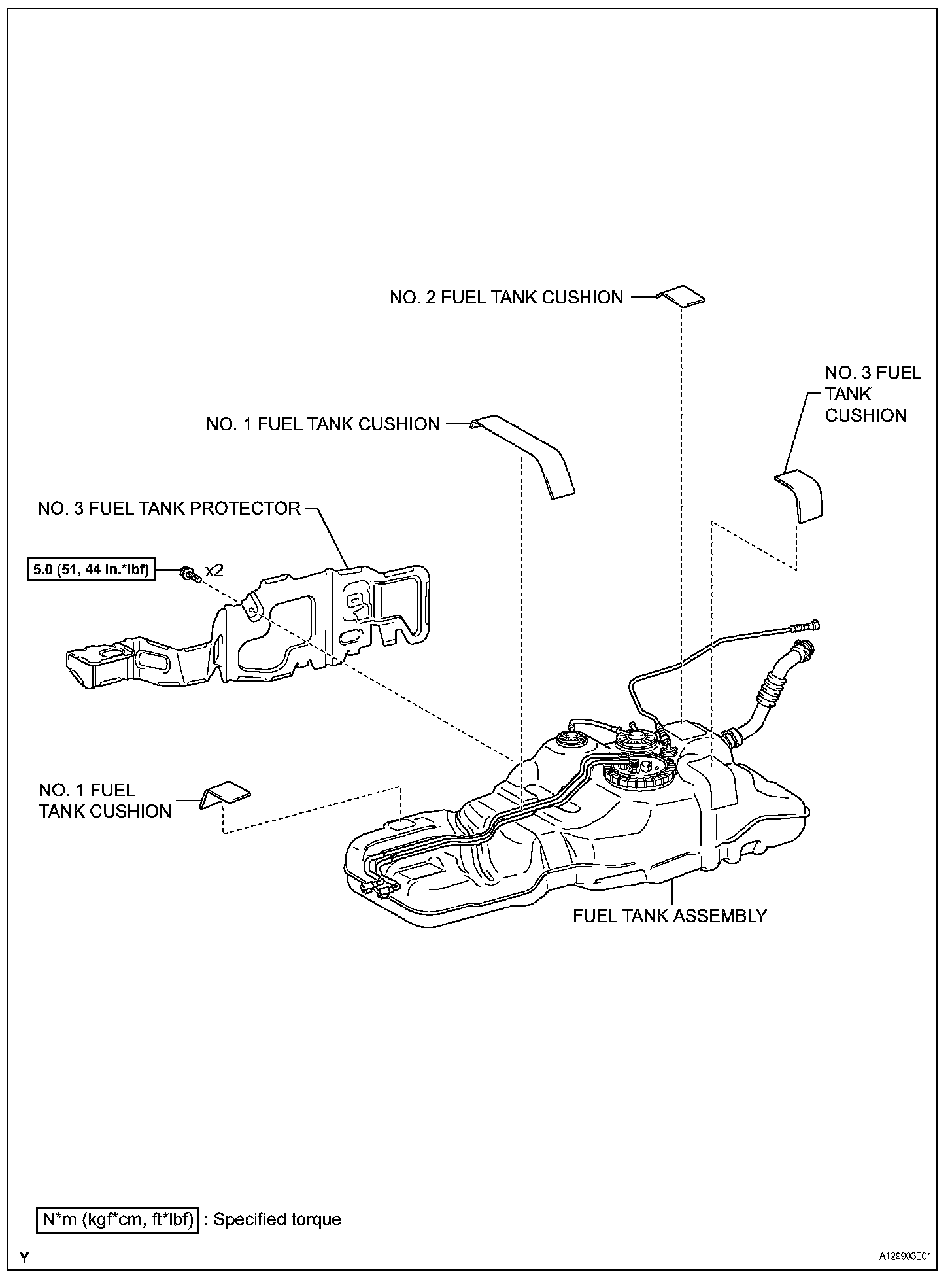 NO. 2 FUEL TANK CUSHION

NO. 3 FUEL TANK CUSHION

NO. 1 FUEL TANK CUSHION

NO. 3 FUEL TANK PROTECTOR

5.0 (51, 44 in.*lbf)

x2

NO. 1 FUEL TANK CUSHION

FUEL TANK ASSEMBLY

N*m (kgf*cm, ft*lbf) : Specified torque

Y

A129903E01