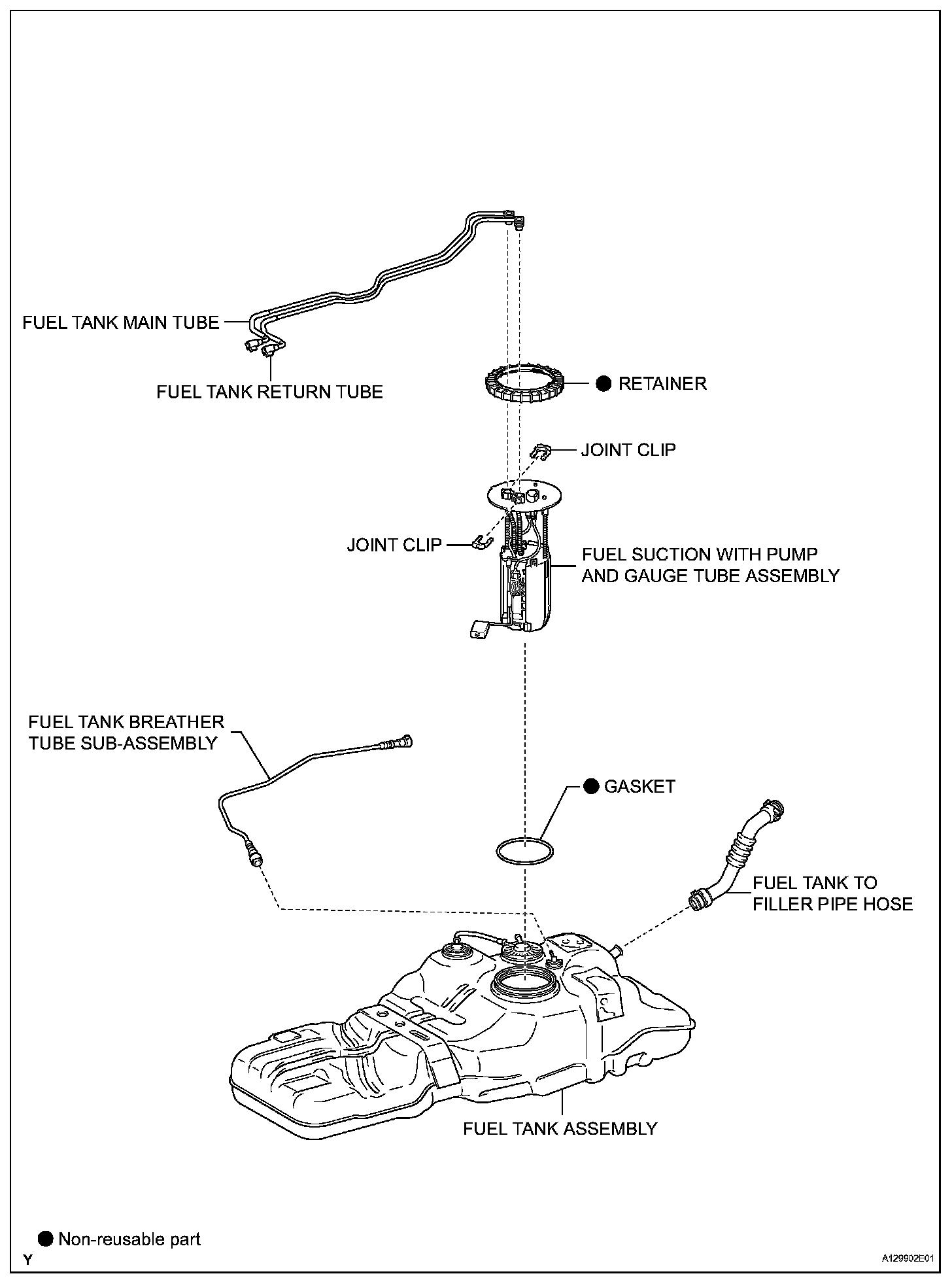 FUEL TANK MAIN TUBE

FUEL TANK RETURN TUBE

● RETAINER

JOINT CLIP

JOINT CLIP

FUEL SUCTION WITH PUMP AND GAUGE TUBE ASSEMBLY

FUEL TANK BREATHER TUBE SUB-ASSEMBLY

● GASKET

FUEL TANK TO FILLER PIPE HOSE

FUEL TANK ASSEMBLY

● Non-reusable part

Y

A129902E01