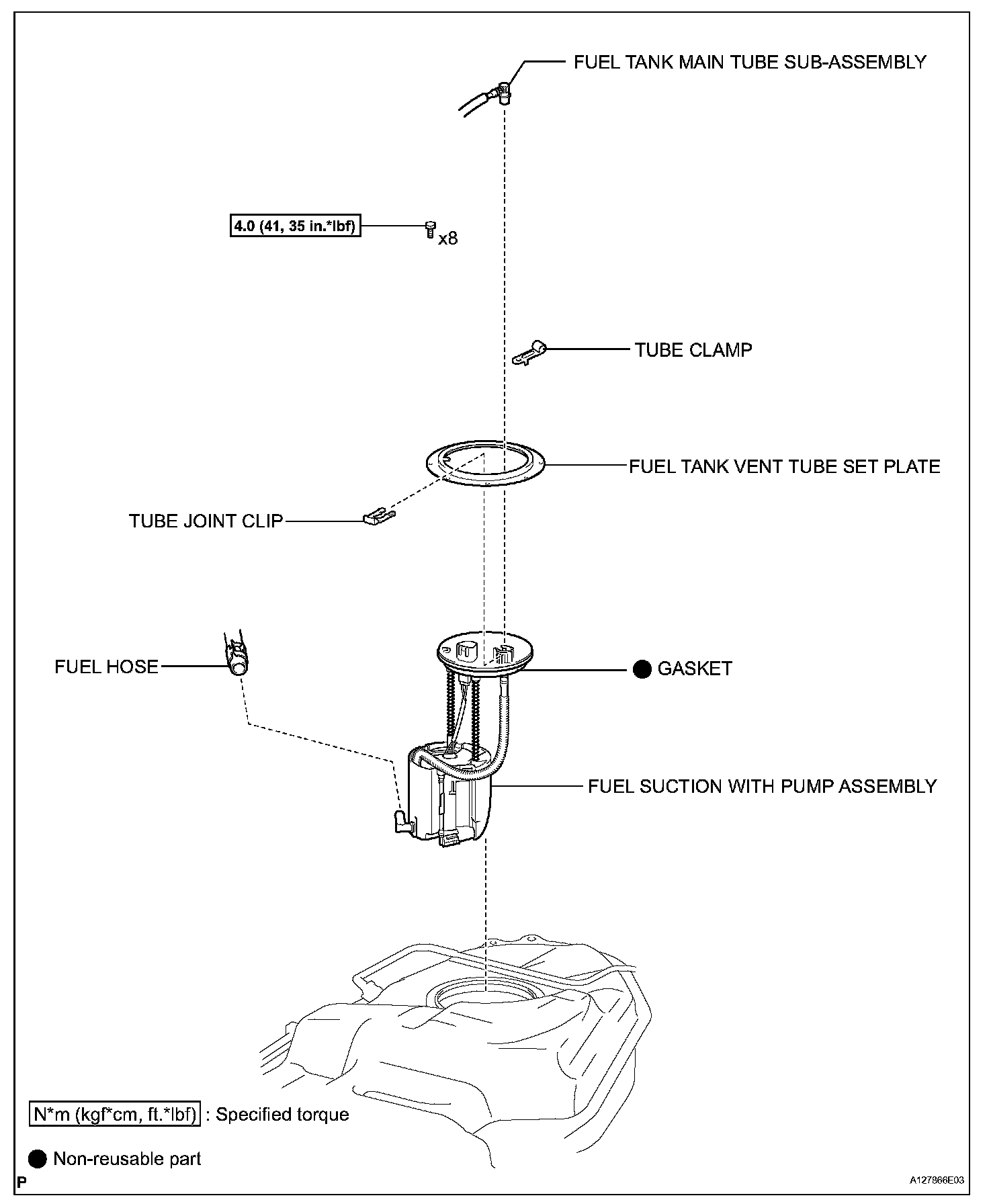 FUEL TANK MAIN TUBE SUB-ASSEMBLY

4.0 (41, 35 in.*lbf)

x8

TUBE CLAMP

FUEL TANK VENT TUBE SET PLATE

TUBE JOINT CLIP

FUEL HOSE

● GASKET

FUEL SUCTION WITH PUMP ASSEMBLY

N*m (kgf*cm, ft.*lbf) : Specified torque

● Non-reusable part

P

A127866E03