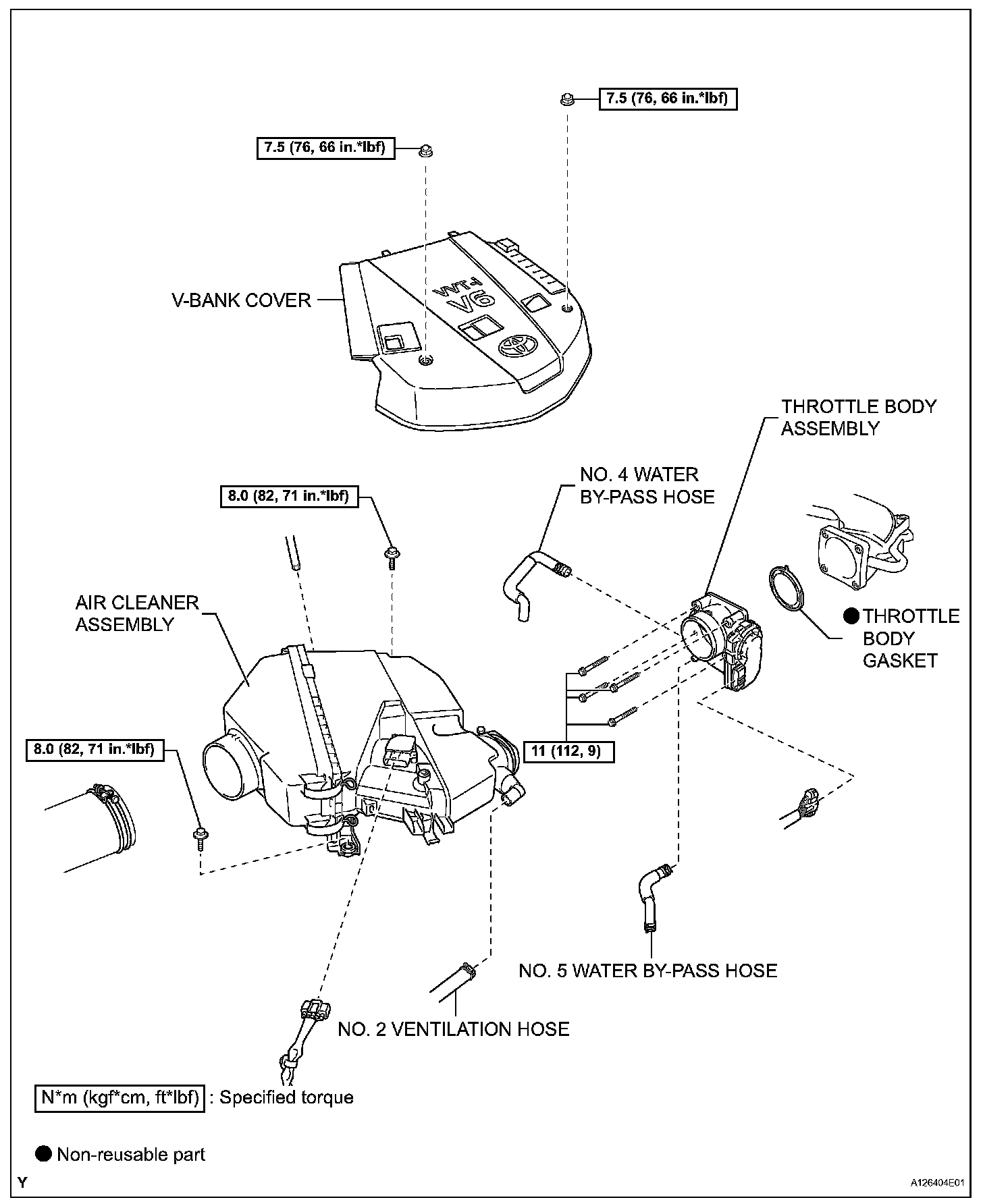 7.5 (76, 66 in.*lbf)

7.5 (76, 66 in.*lbf)

V-BANK COVER

VVT-i
V6

THROTTLE BODY ASSEMBLY

NO. 4 WATER BY-PASS HOSE

8.0 (82, 71 in.*lbf)

AIR CLEANER ASSEMBLY

● THROTTLE BODY GASKET

8.0 (82, 71 in.*lbf)

11 (112, 9)

NO. 5 WATER BY-PASS HOSE

NO. 2 VENTILATION HOSE

N*m (kgf*cm, ft*lbf) : Specified torque

● Non-reusable part

Y

A126404E01