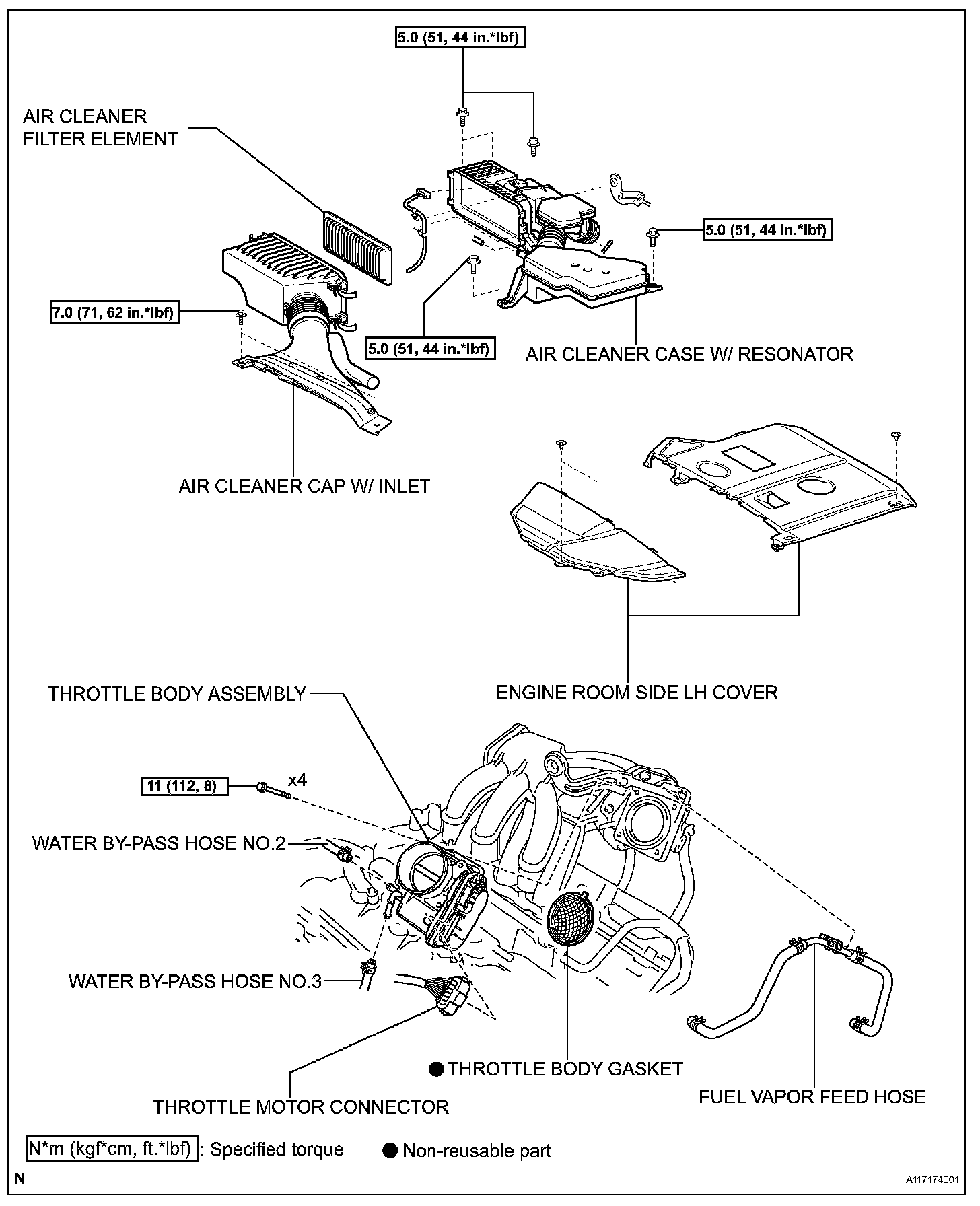 5.0 (51, 44 in.*lbf)

AIR CLEANER FILTER ELEMENT

5.0 (51, 44 in.*lbf)

7.0 (71, 62 in.*lbf)

5.0 (51, 44 in.*lbf)

AIR CLEANER CASE W/ RESONATOR

AIR CLEANER CAP W/ INLET

ENGINE ROOM SIDE LH COVER

THROTTLE BODY ASSEMBLY

11 (112, 8) x4

WATER BY-PASS HOSE NO.2

WATER BY-PASS HOSE NO.3

● THROTTLE BODY GASKET

THROTTLE MOTOR CONNECTOR

FUEL VAPOR FEED HOSE

N*m (kgf*cm, ft.*lbf) : Specified torque ● Non-reusable part

N

A117174E01