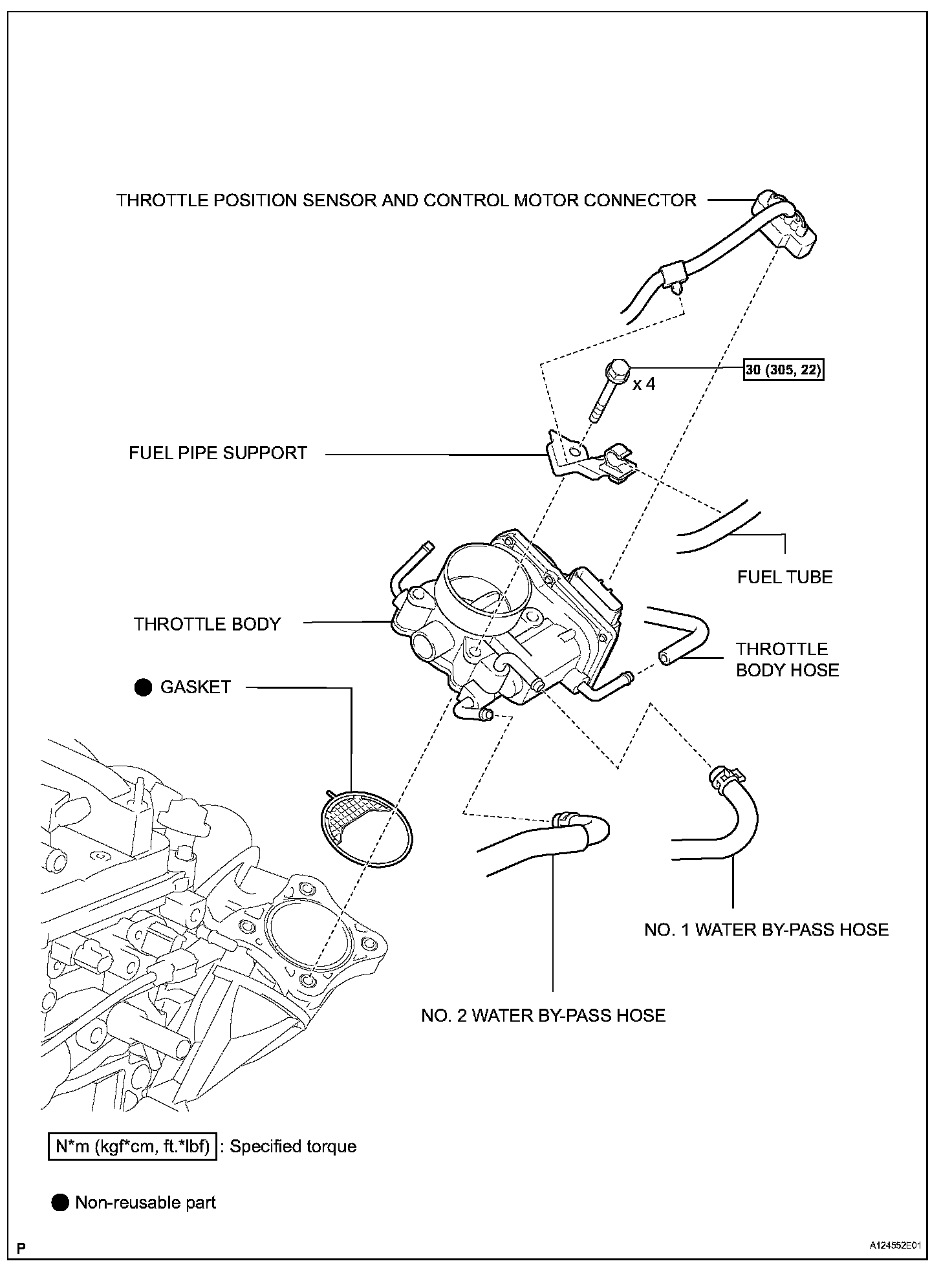 THROTTLE POSITION SENSOR AND CONTROL MOTOR CONNECTOR

x 4

30 (305, 22)

FUEL PIPE SUPPORT

FUEL TUBE

THROTTLE BODY

THROTTLE BODY HOSE

● GASKET

NO. 1 WATER BY-PASS HOSE

NO. 2 WATER BY-PASS HOSE

N*m (kgf*cm, ft.*lbf) : Specified torque

● Non-reusable part

P

A124552E01