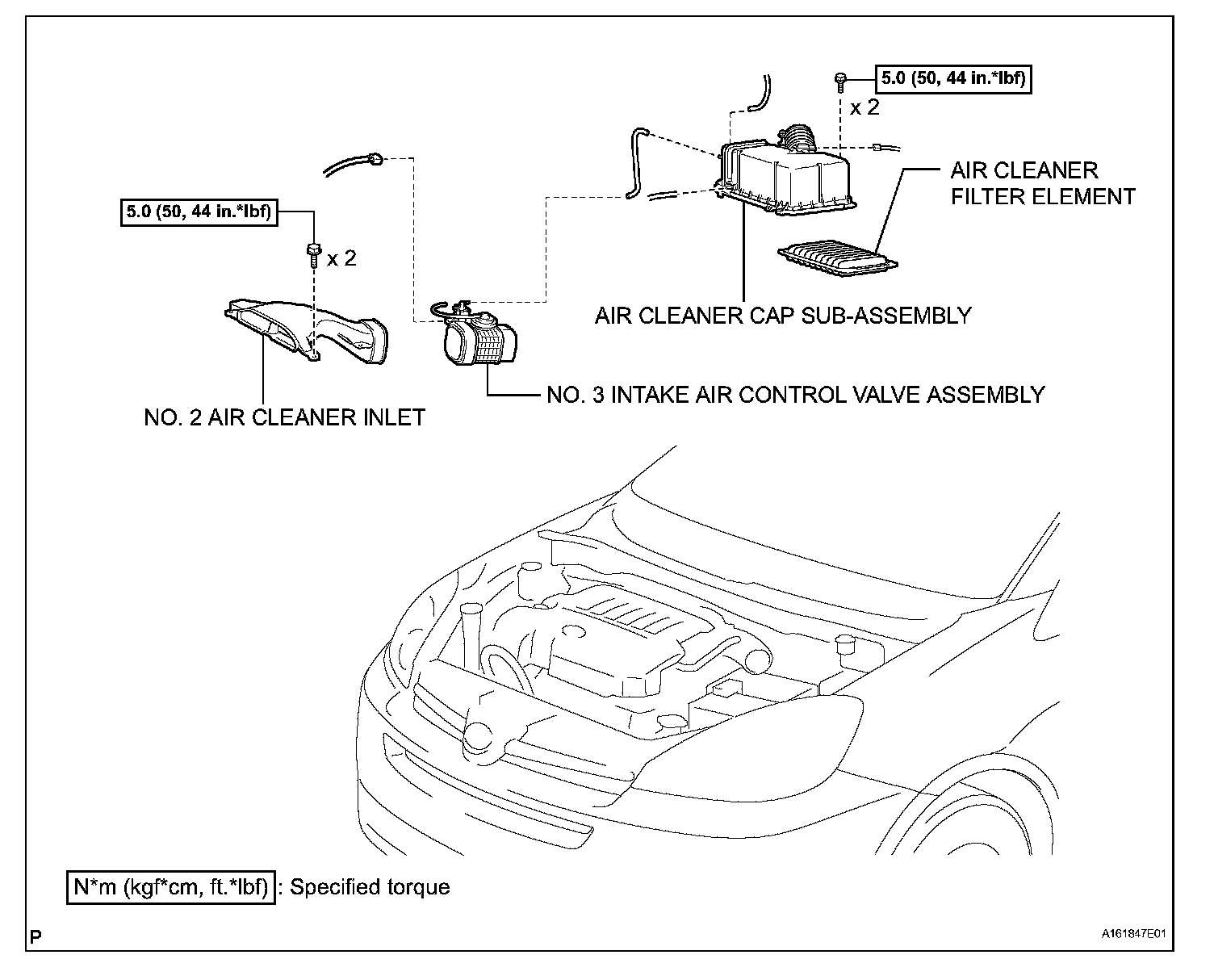 5.0 (50, 44 in.*lbf)

x 2

AIR CLEANER FILTER ELEMENT

5.0 (50, 44 in.*lbf)

x 2

AIR CLEANER CAP SUB-ASSEMBLY

NO. 3 INTAKE AIR CONTROL VALVE ASSEMBLY

NO. 2 AIR CLEANER INLET

N*m (kgf*cm, ft.*lbf) : Specified torque

P

A161847E01