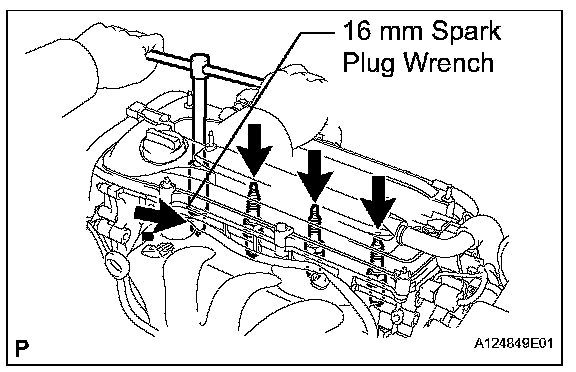 16 mm Spark Plug Wrench

P

A124849E01