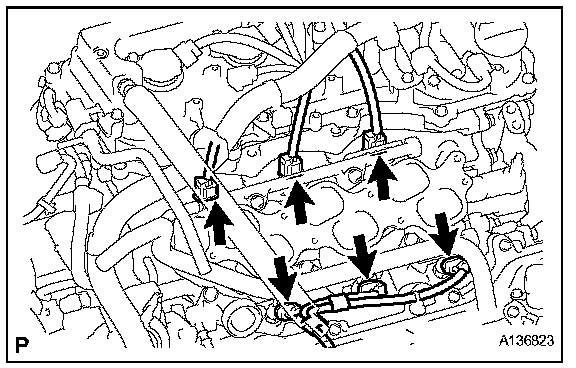 P

A136823