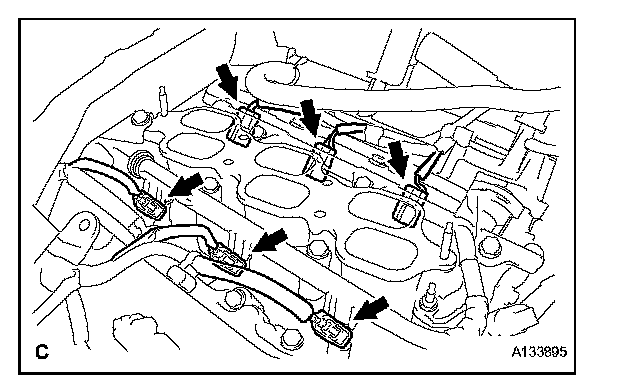 C

A133895