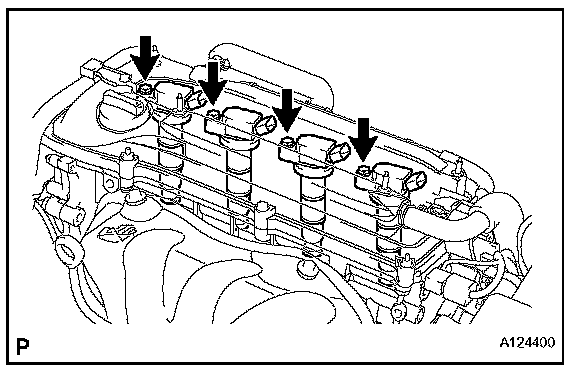 P

A124400