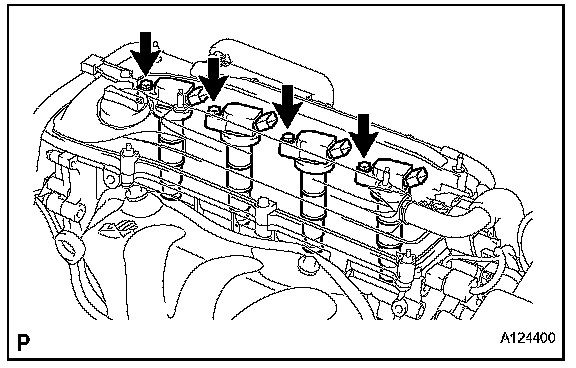 P

A124400