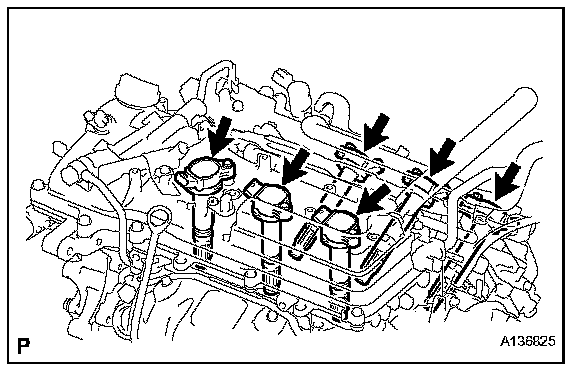 P

A136825