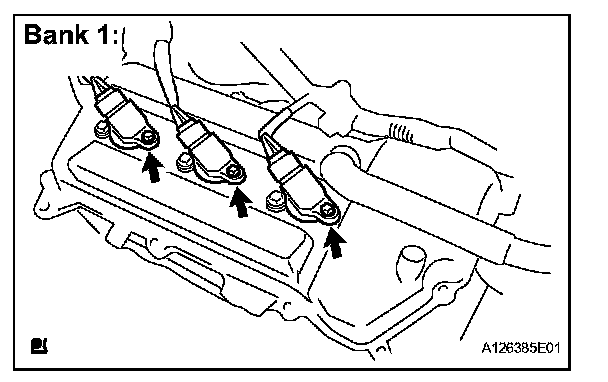 Bank 1:

A126385E01