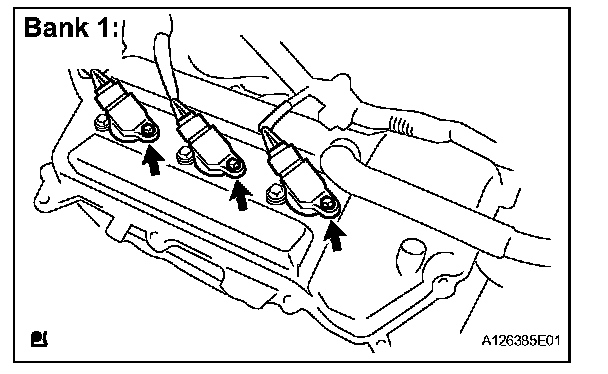 Bank 1:

A126385E01