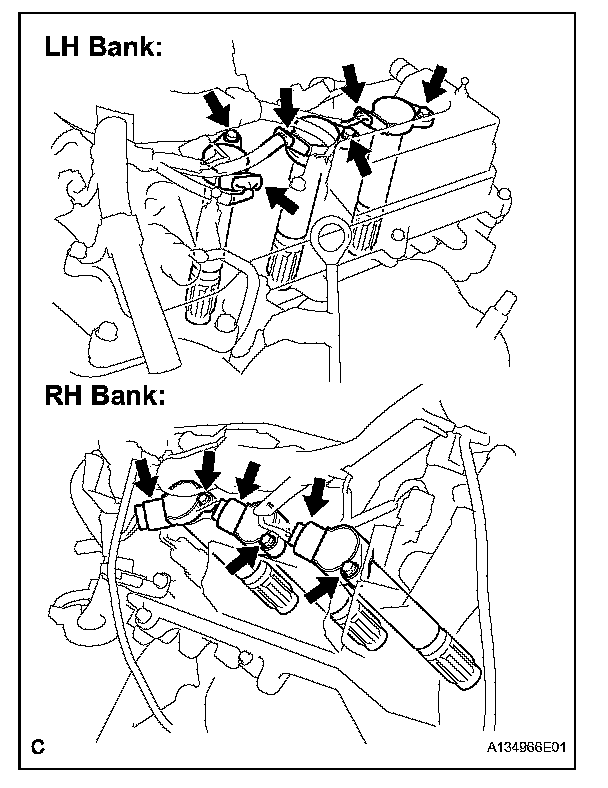 LH Bank:

RH Bank:

C

A134966E01