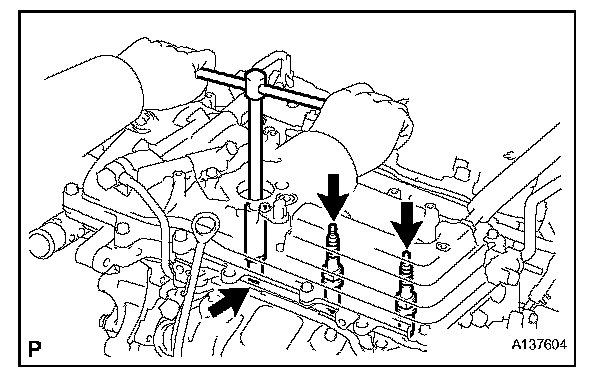 P

A137604