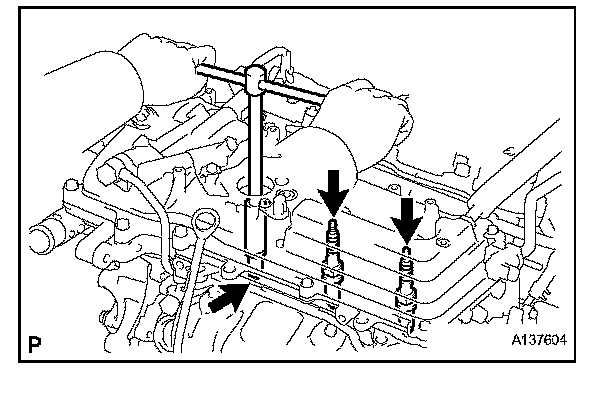 P

A137604